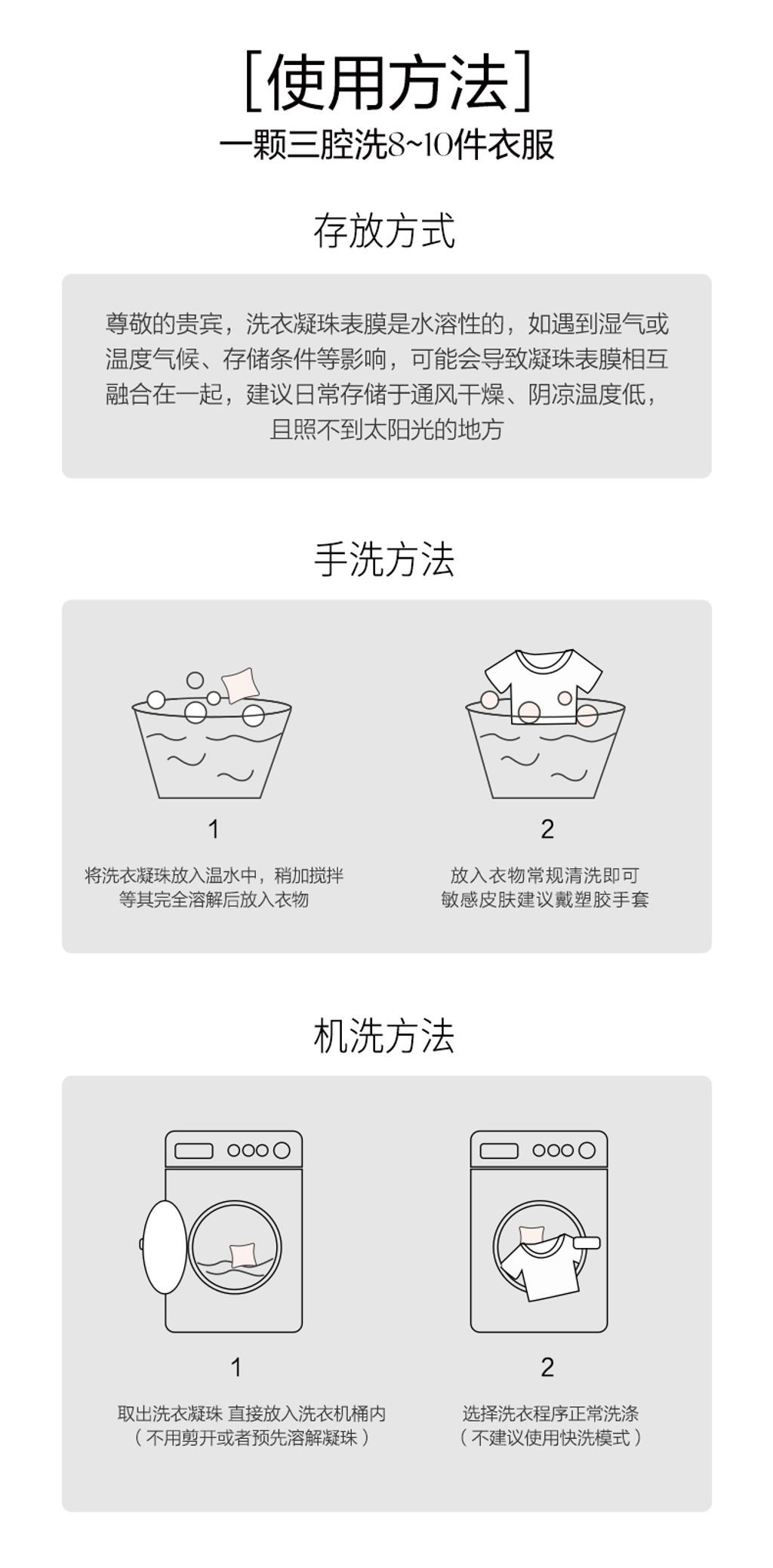 [使用方法]
一颗三腔洗8~10件衣服

存放方式

尊敬的贵宾，洗衣凝珠表膜是水溶性的，如遇到湿气或温度气候、存储条件等影响，可能会导致凝珠表膜相互融合在一起，建议日常存储于通风干燥、阴凉温度低，且照不到太阳光的地方

手洗方法

1
将洗衣凝珠放入温水中，稍加搅拌
等其完全溶解后放入衣物

2
放入衣物常规清洗即可
敏感皮肤建议戴塑胶手套

机洗方法

1
取出洗衣凝珠 直接放入洗衣机桶内
（不用剪开或者预先溶解凝珠）

2
选择洗衣程序正常洗涤
（不建议使用快洗模式）