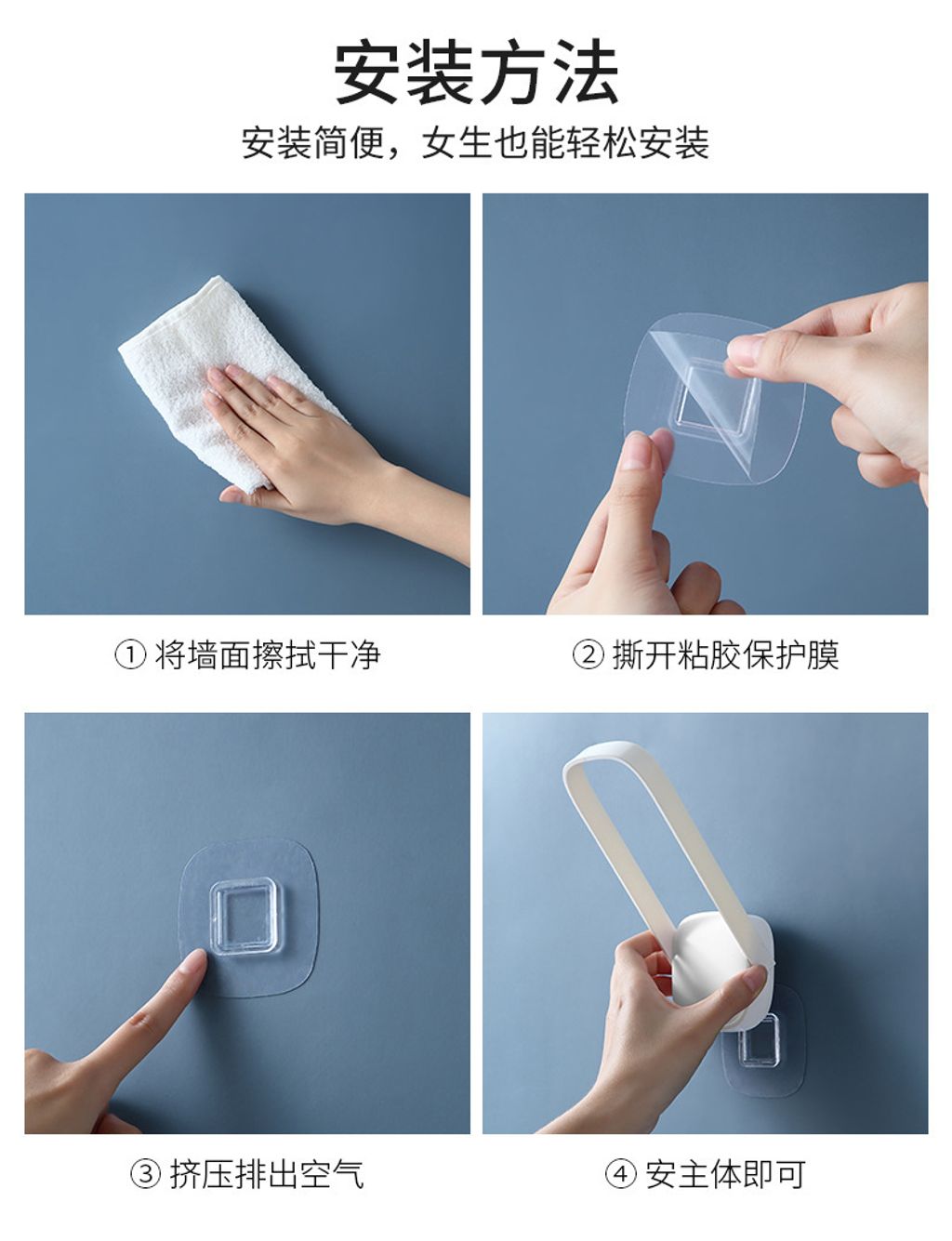 安装方法
安装简便，女生也能轻松安装

① 将墙面擦拭干净

② 撕开粘胶保护膜

③ 挤压排出空气

④ 安主体即可