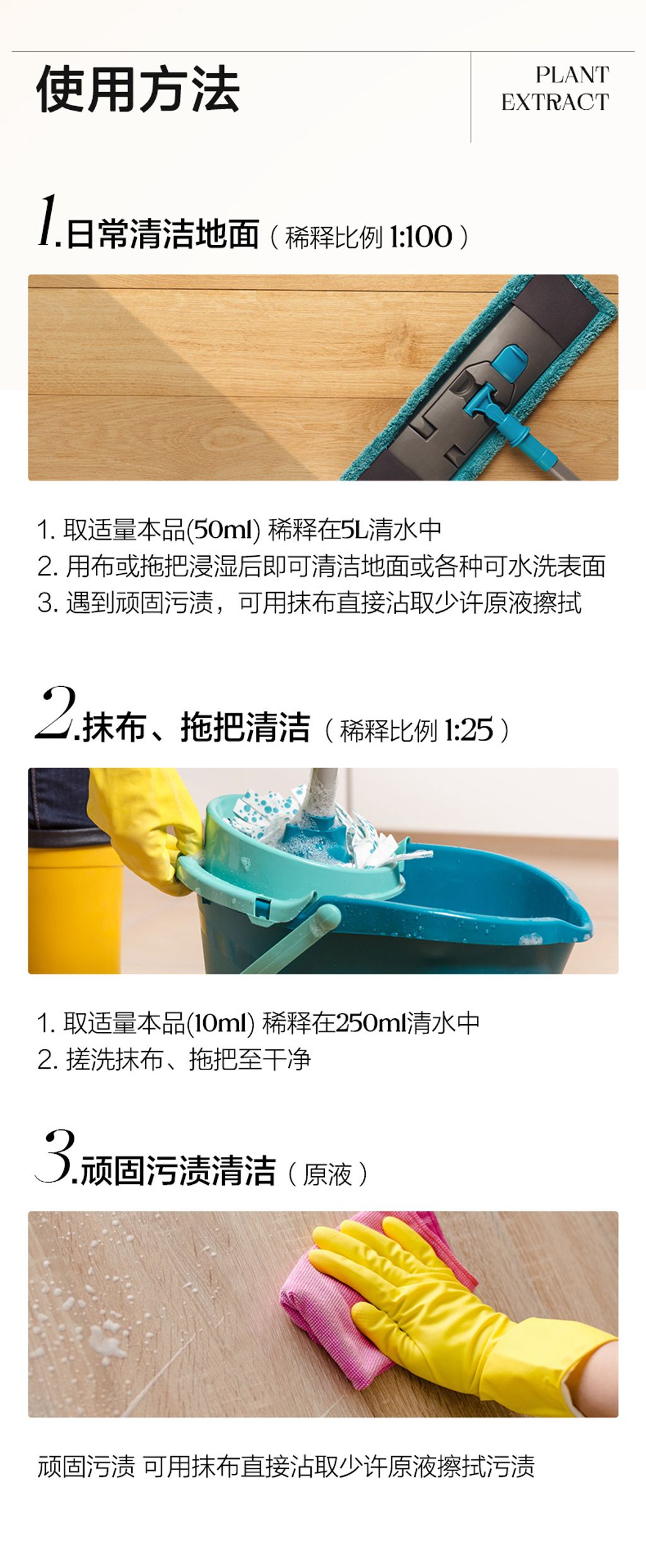 使用方法

PLANT EXTRACT

1.日常清洁地面（稀释比例 1:100）

1. 取适量本品(50ml) 稀释在5L清水中
2. 用布或拖把浸湿后即可清洁地面或各种可水洗表面
3. 遇到顽固污渍，可用抹布直接沾取少许原液擦拭

2.抹布、拖把清洁（稀释比例 1:25）

1. 取适量本品(10ml) 稀释在250ml清水中
2. 搓洗抹布、拖把至干净

3.顽固污渍清洁（原液）

顽固污渍 可用抹布直接沾取少许原液擦拭污渍