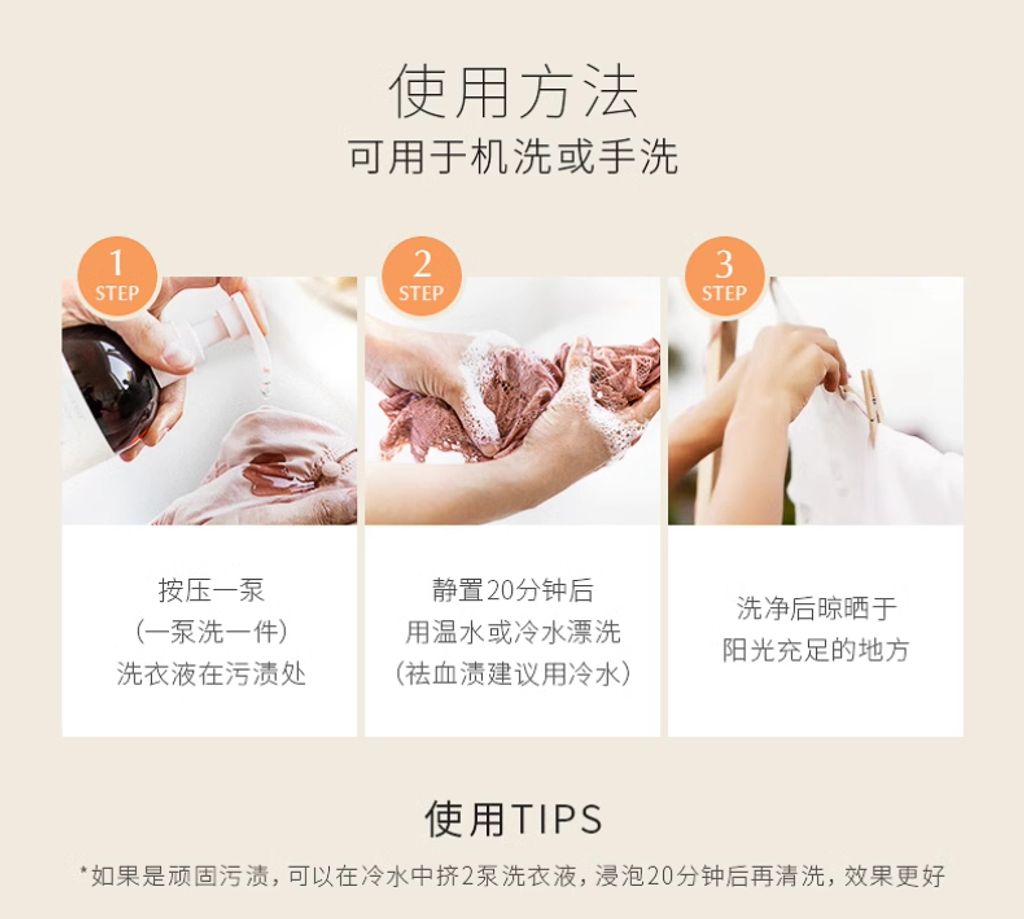 使用方法
可用于机洗或手洗

1
STEP

按压一泵
(一泵洗一件)
洗衣液在污渍处

2
STEP

静置20分钟后
用温水或冷水漂洗
(祛血渍建议用冷水)

3
STEP

洗净后晾晒于
阳光充足的地方

使用TIPS
*如果是顽固污渍，可以在冷水中挤2泵洗衣液，浸泡20分钟后再清洗，效果更好