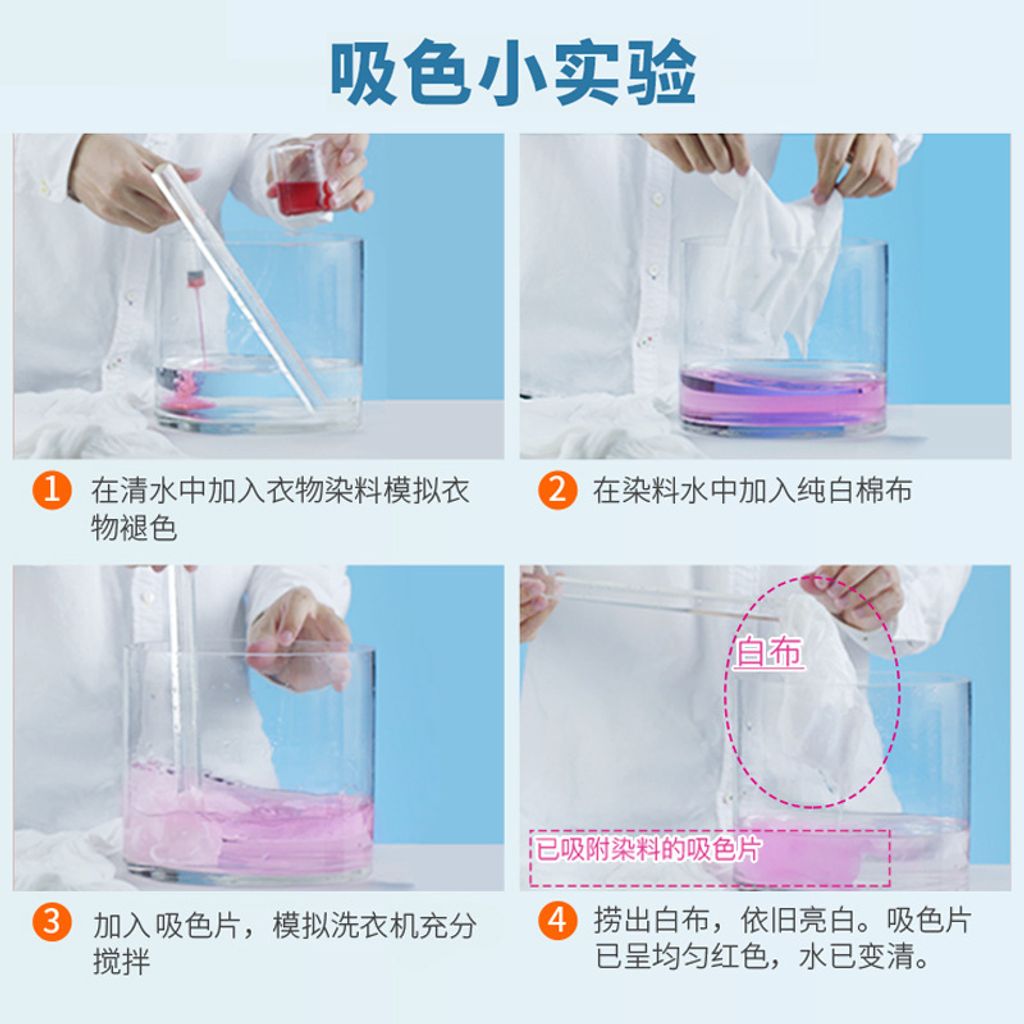 吸色小实验

1 在清水中加入衣物染料模拟衣物褪色

2 在染料水中加入纯白棉布

3 加入吸色片，模拟洗衣机充分搅拌

白布

已吸附染料的吸色片

4 捞出白布，依旧亮白。吸色片已呈均匀红色，水已变清。