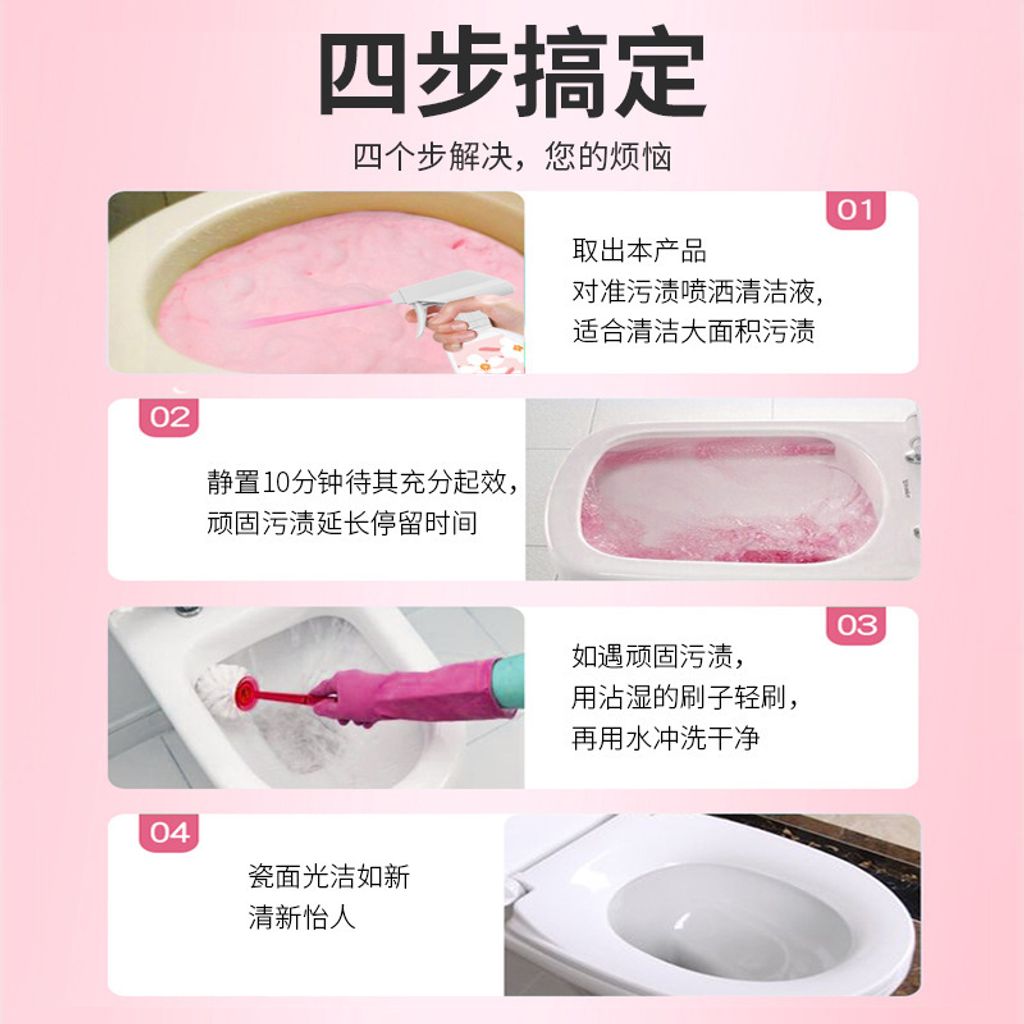 四步搞定

四个步解决，您的烦恼

01

取出本产品
对准污渍喷洒清洁液，
适合清洁大面积污渍

02

静置10分钟待其充分起效，
顽固污渍延长停留时间

03

如遇顽固污渍，
用沾湿的刷子轻刷，
再用水冲洗干净

04

瓷面光洁如新
清新怡人