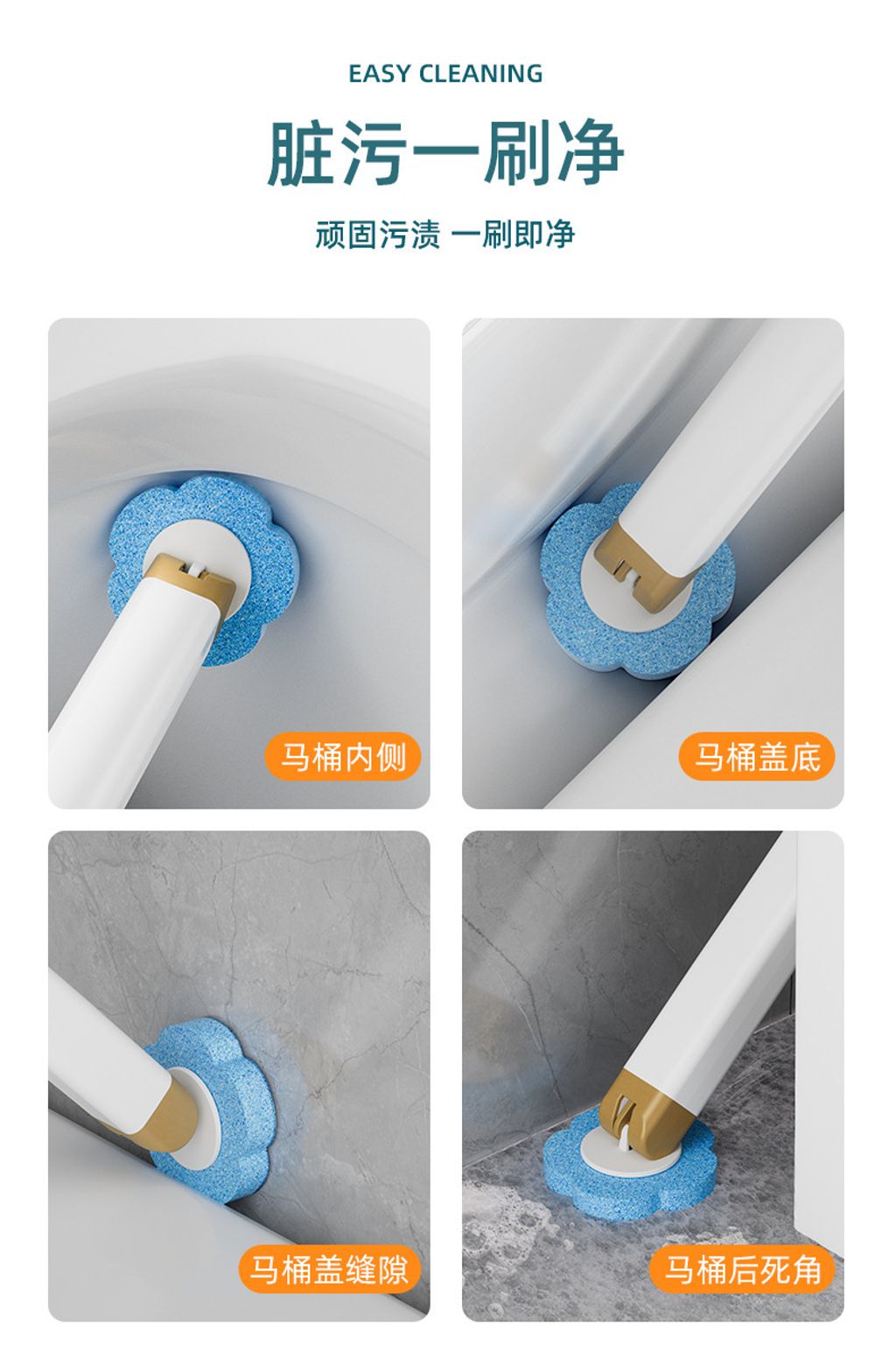 EASY CLEANING

脏污一刷净

顽固污渍 一刷即净

马桶内侧

马桶盖底

马桶盖缝隙

马桶后死角