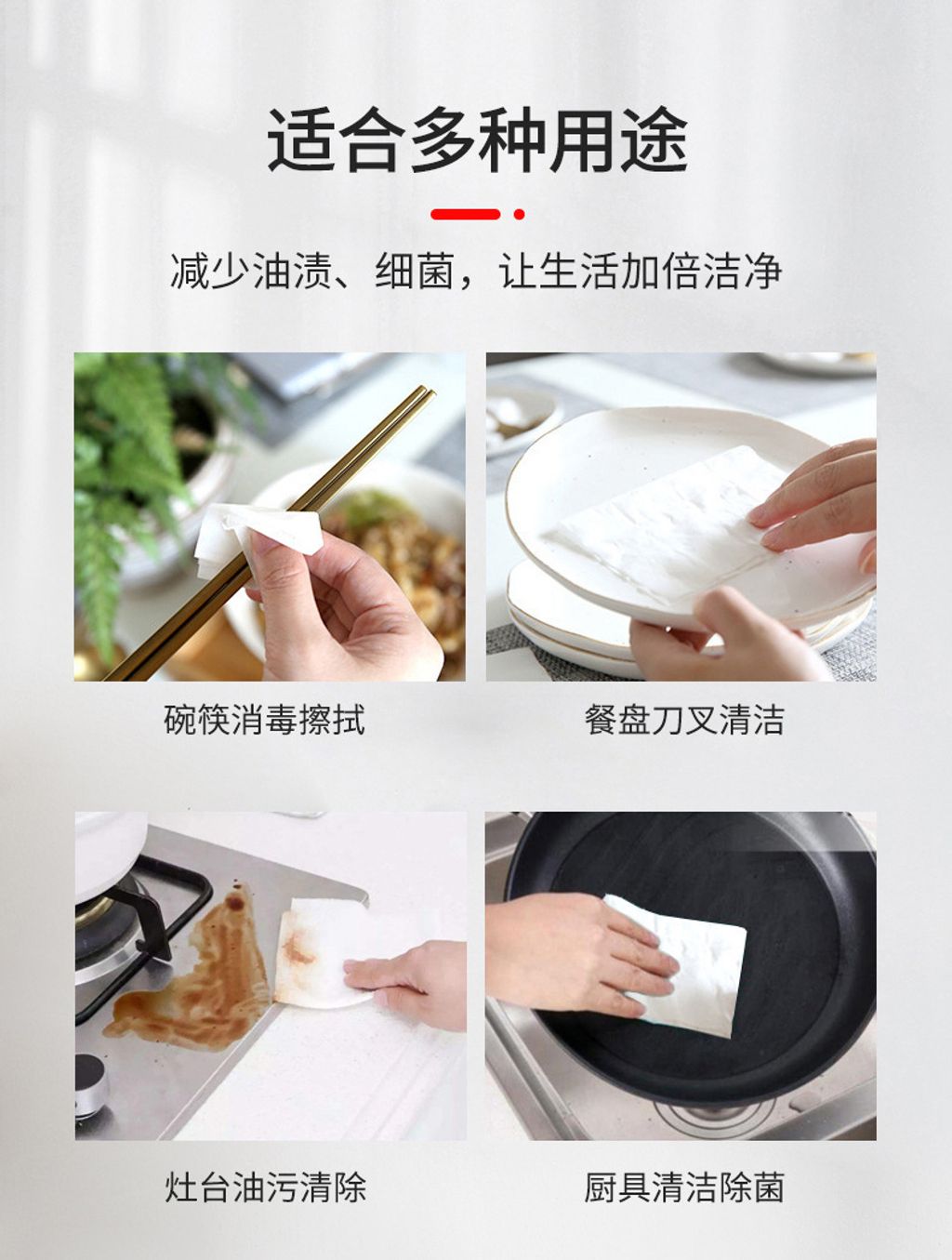 适合多种用途

减少油渍、细菌，让生活加倍洁净

碗筷消毒擦拭

餐盘刀叉清洁

灶台油污清除

厨具清洁除菌