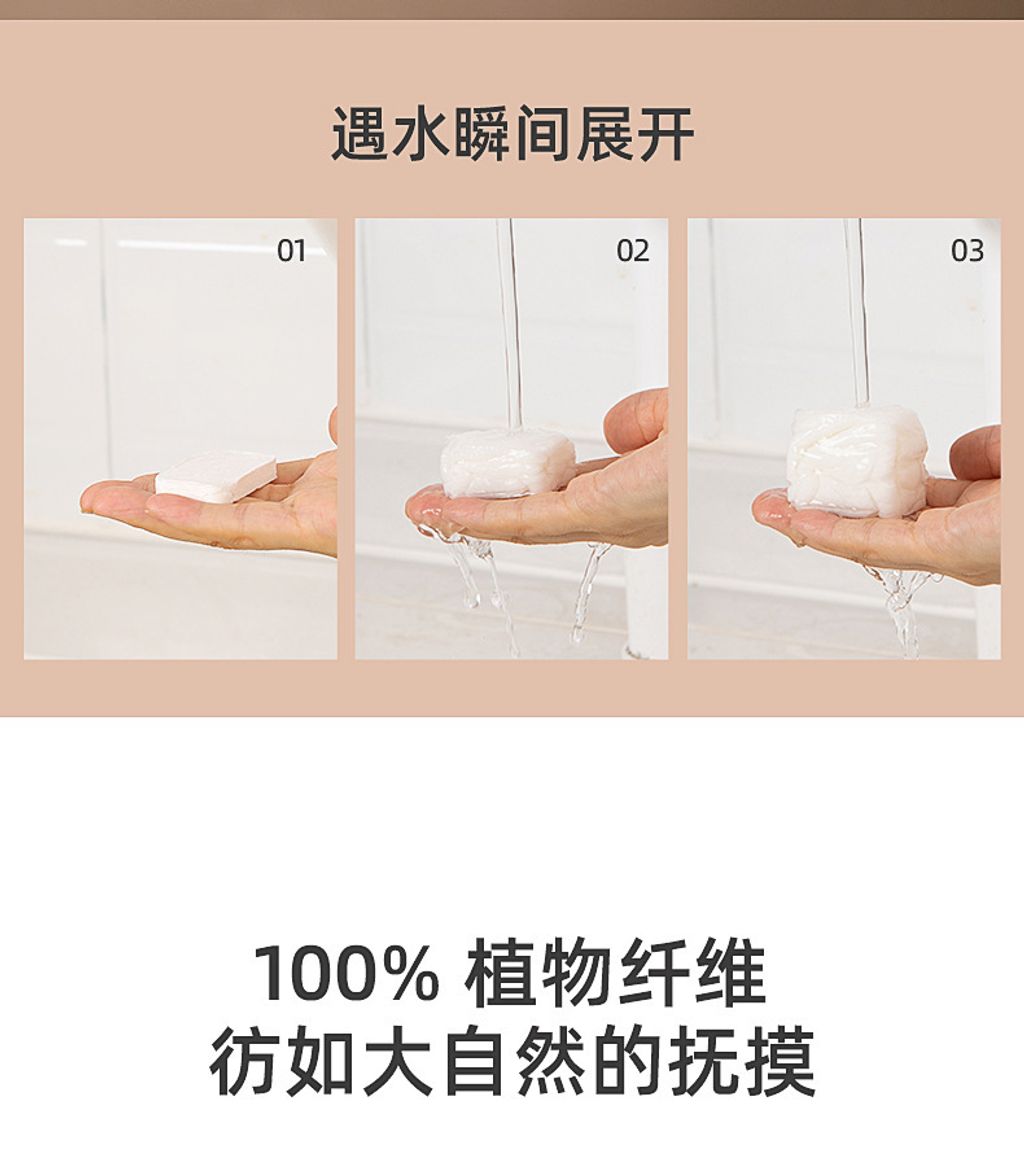 遇水瞬间展开

01

02

03

100% 植物纤维
彷如大自然的抚摸