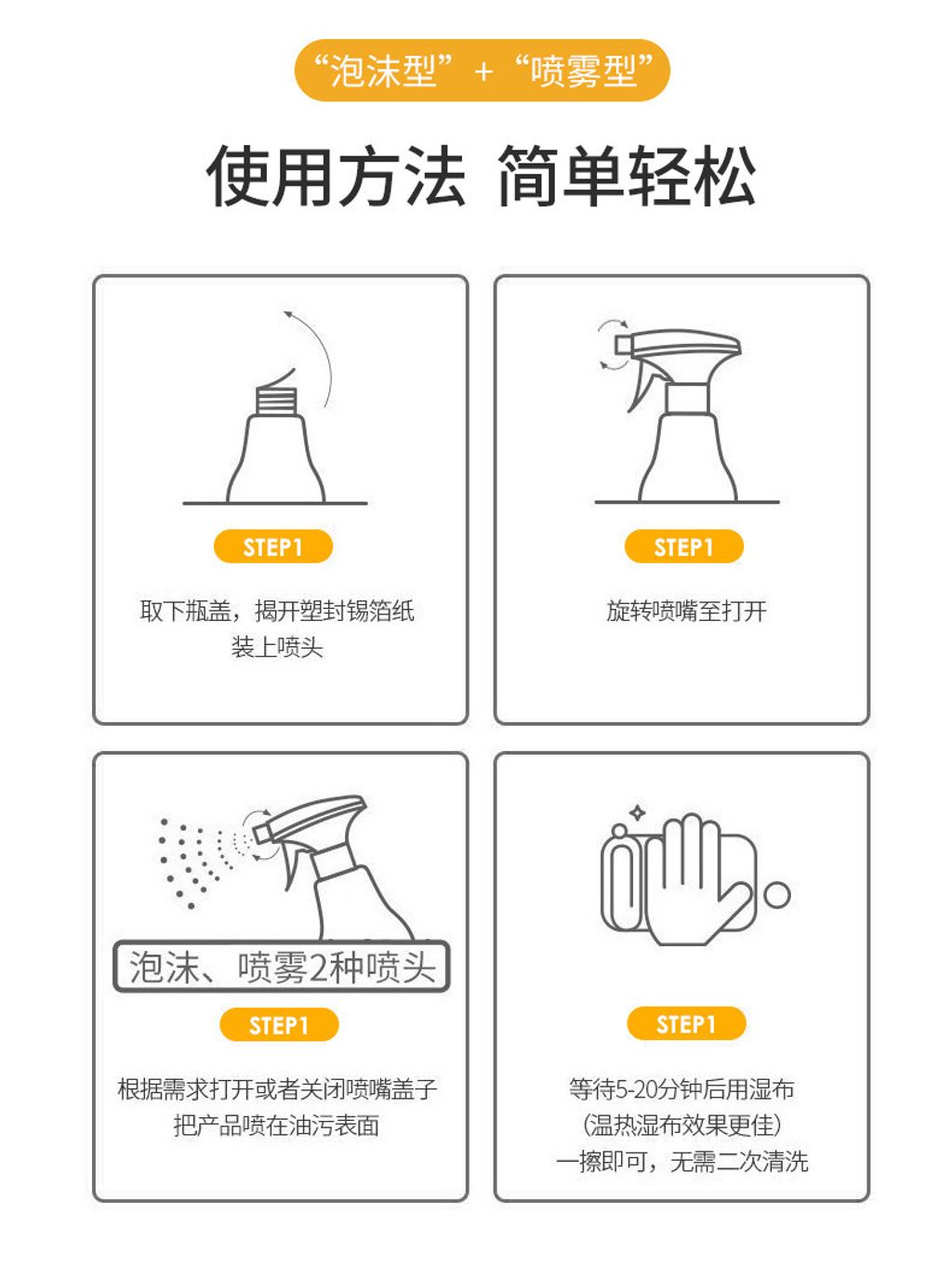 “泡沫型” + “喷雾型”

使用方法 简单轻松

STEP1

取下瓶盖，揭开塑封锡箔纸
装上喷头

STEP1

旋转喷嘴至打开

泡沫、喷雾2种喷头

STEP1

根据需求打开或者关闭喷嘴盖子
把产品喷在油污表面

STEP1

等待5-20分钟后用湿布
(温热湿布效果更佳)
一擦即可，无需二次清洗