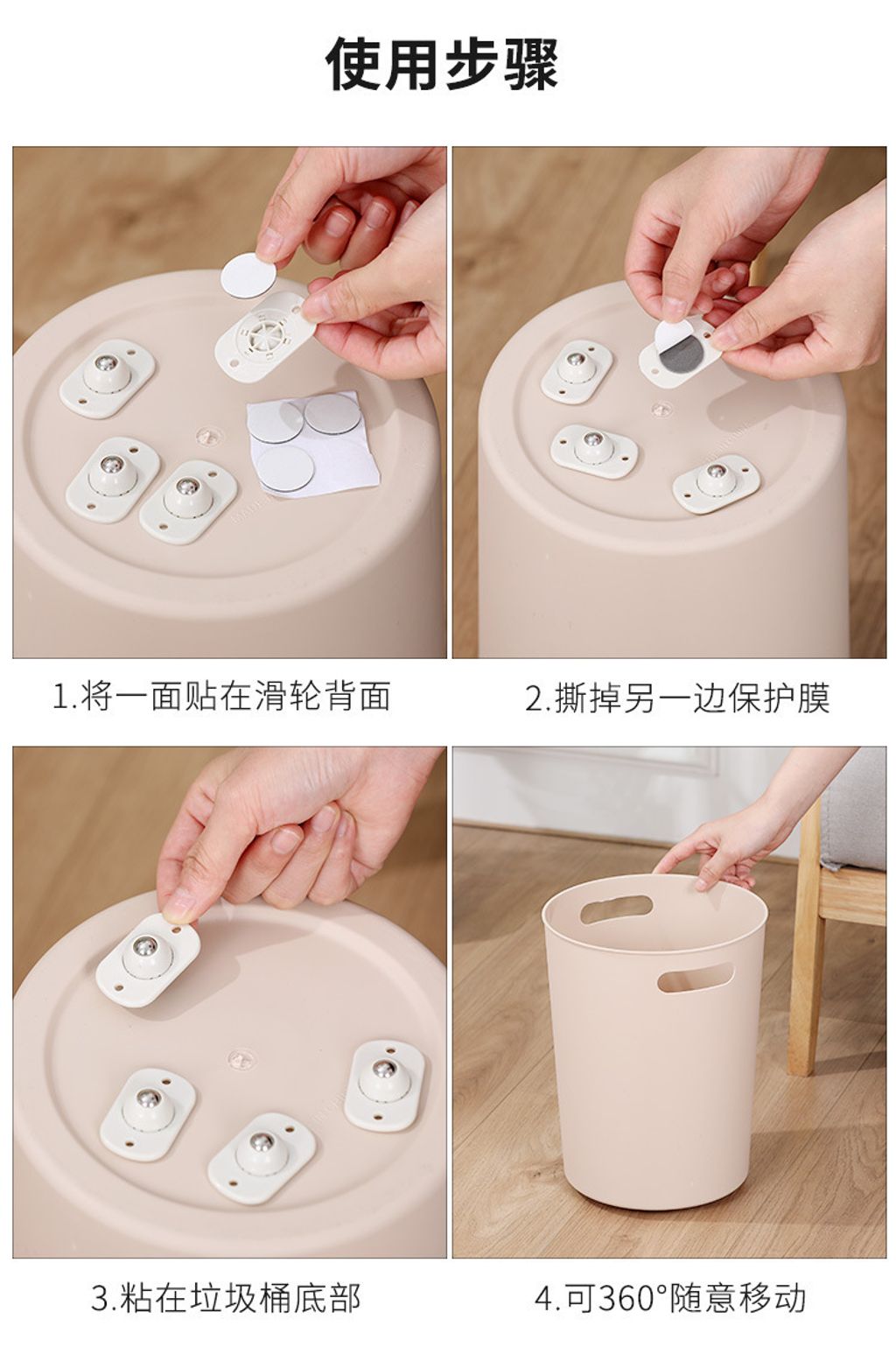 使用步骤

1.将一面贴在滑轮背面

2.撕掉另一边保护膜

3.粘在垃圾桶底部

4.可360°随意移动