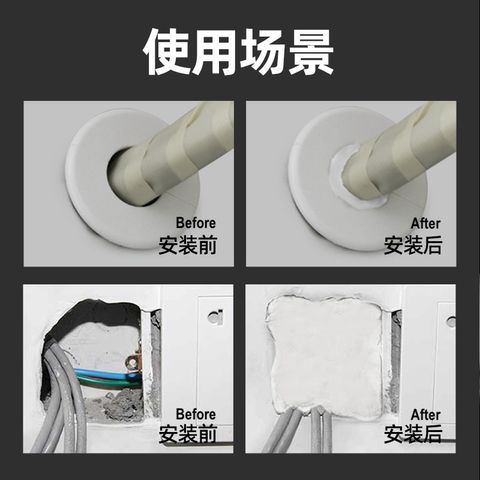 使用场景

Before
安装前

After
安装后

Before
安装前

After
安装后