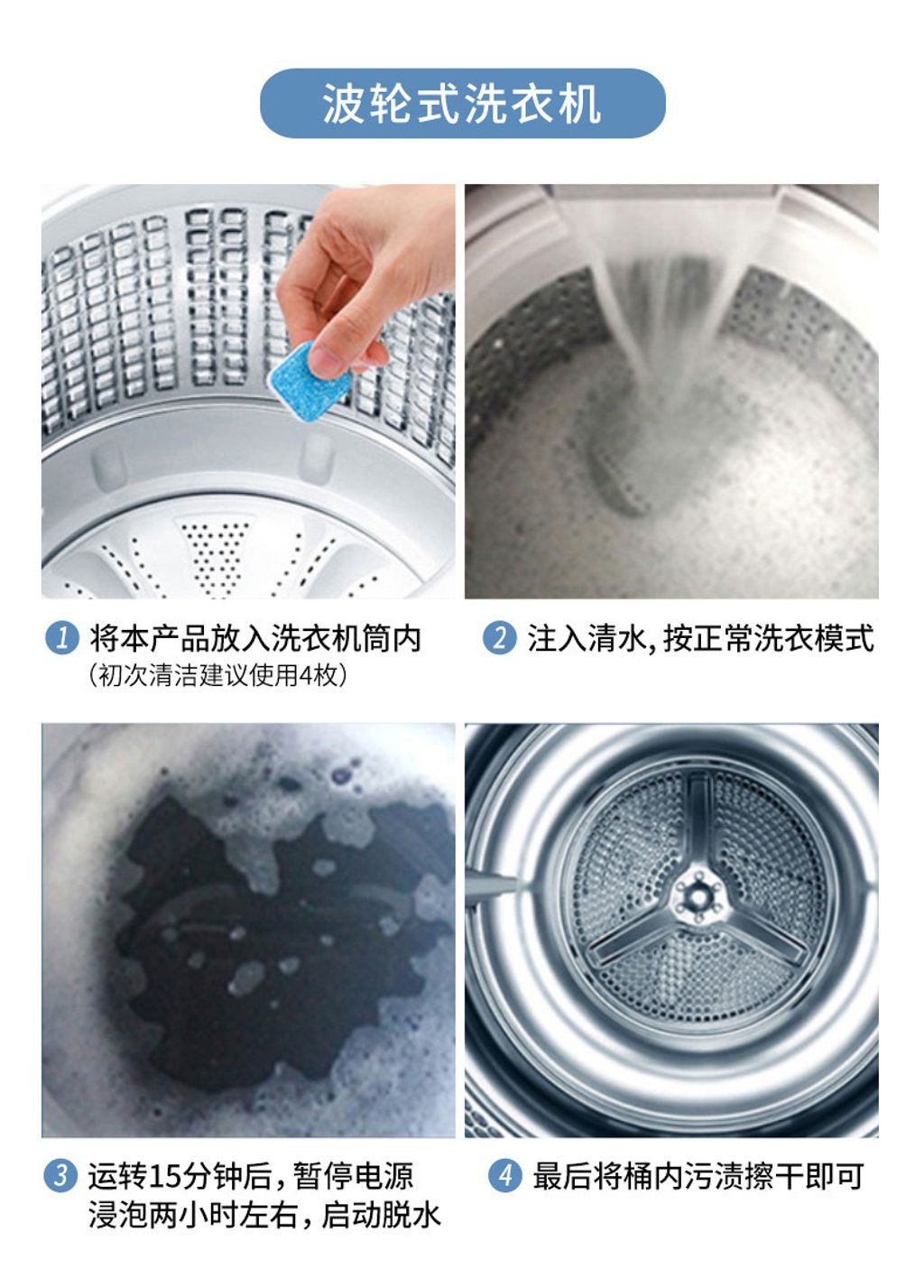 波轮式洗衣机

1 将本产品放入洗衣机筒内
（初次清洁建议使用4枚）

2 注入清水，按正常洗衣模式

3 运转15分钟后，暂停电源浸泡两小时左右，启动脱水

4 最后将桶内污渍擦干即可