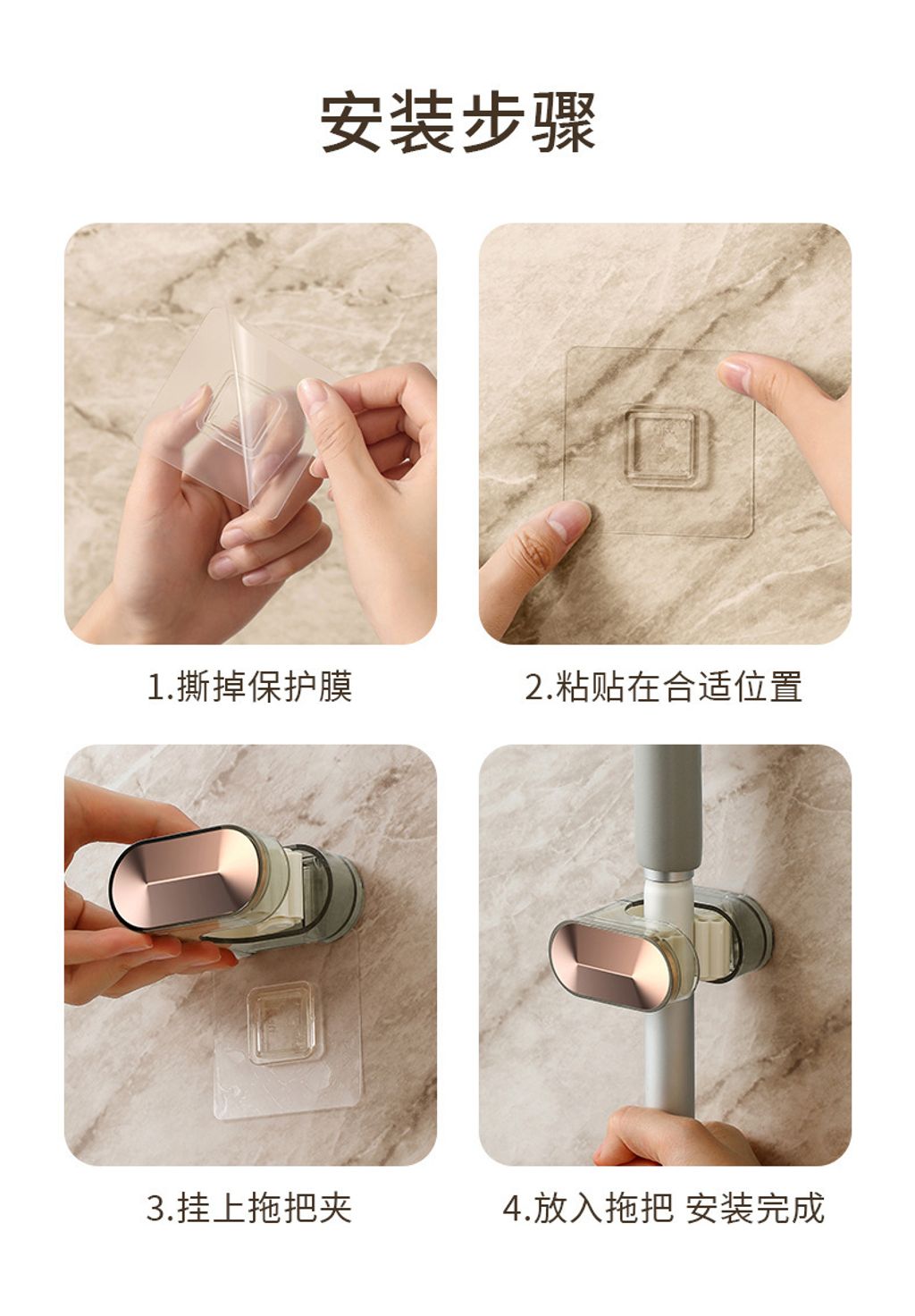 安装步骤

1.撕掉保护膜

2.粘贴在合适位置

3.挂上拖把夹

4.放入拖把 安装完成