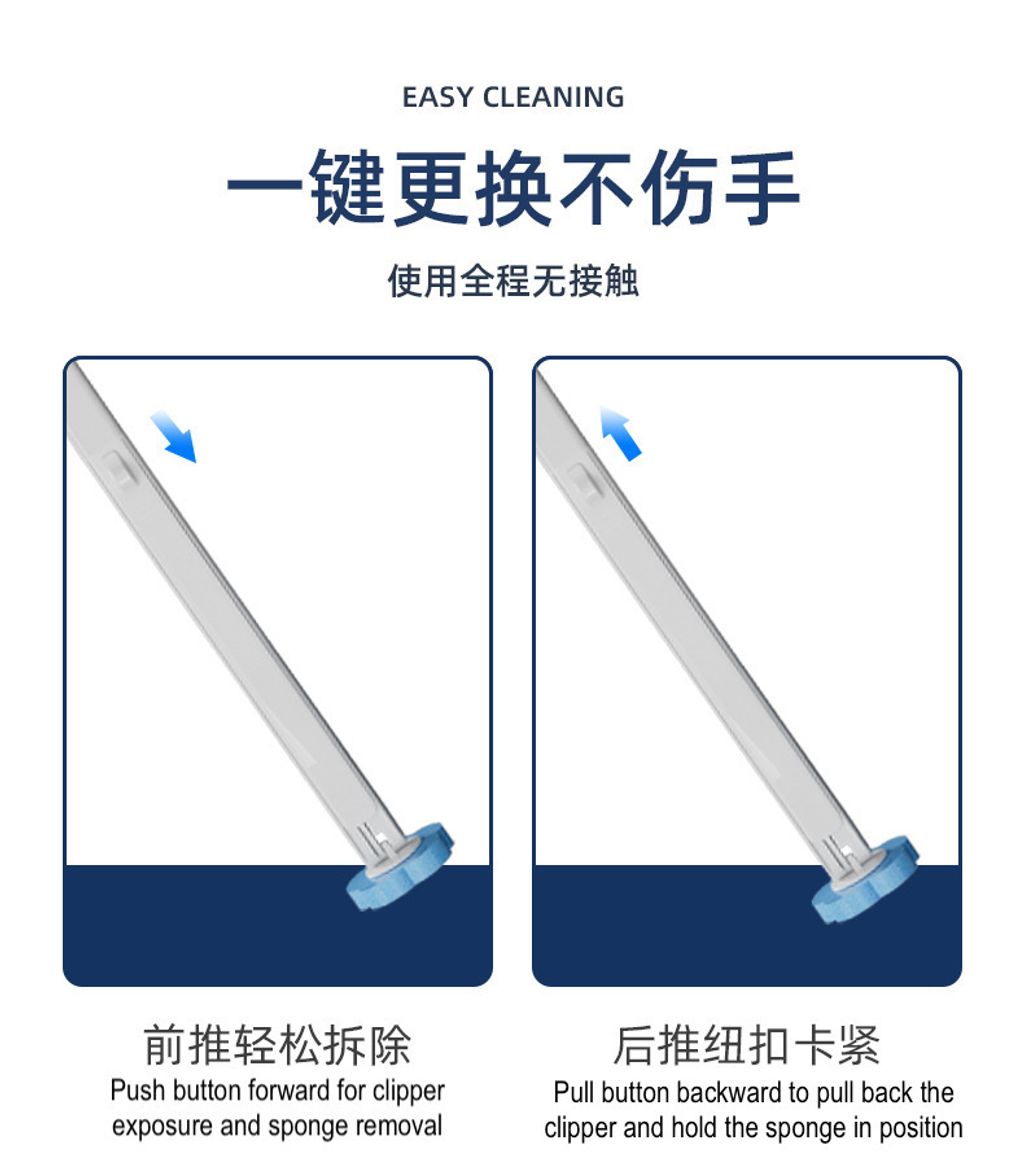 EASY CLEANING

一键更换不伤手

使用全程无接触

前推轻松拆除
Push button forward for clipper exposure and sponge removal

后推纽扣卡紧
Pull button backward to pull back the clipper and hold the sponge in position