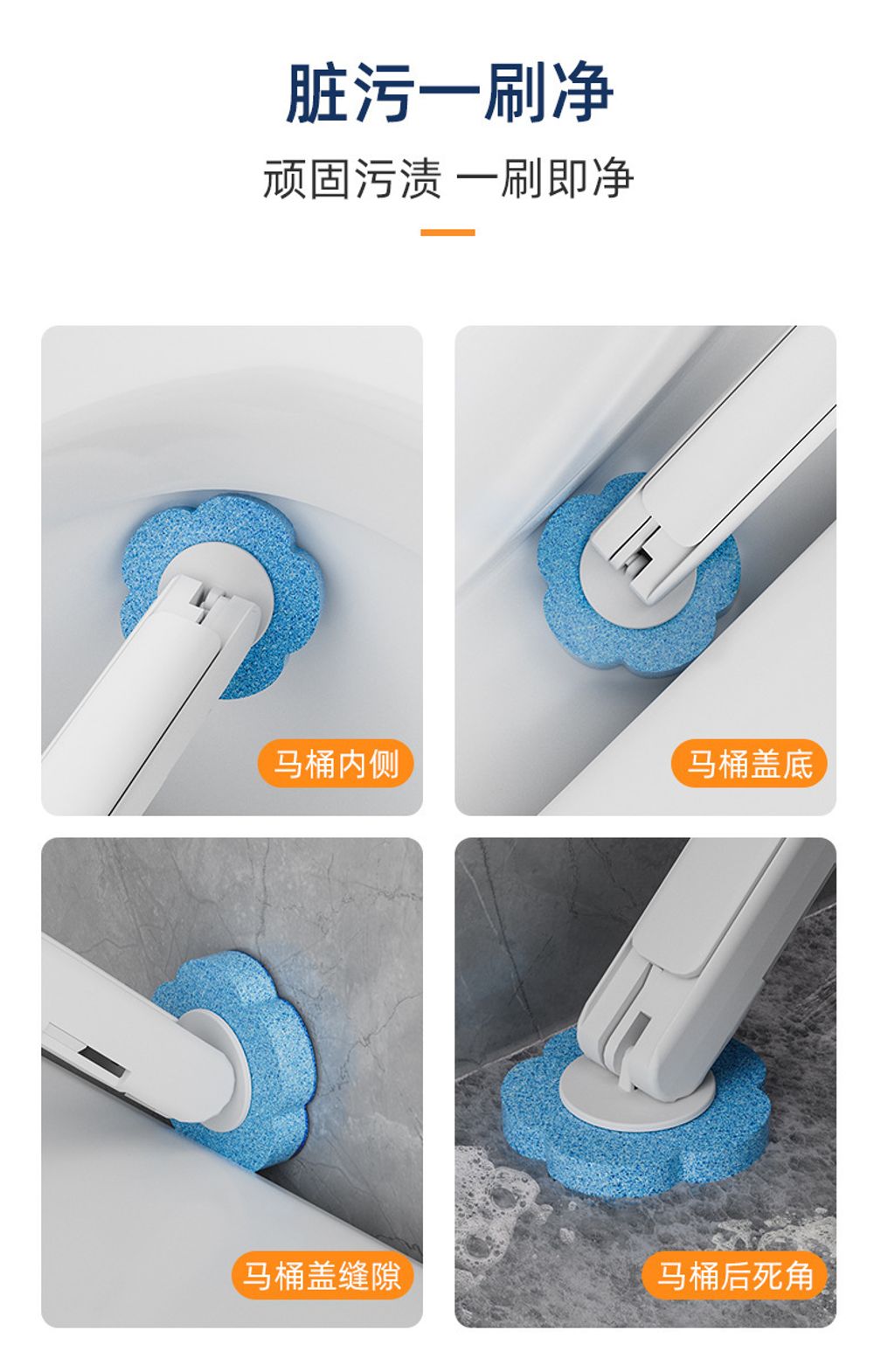 脏污一刷净

顽固污渍 一刷即净

马桶内侧

马桶盖底

马桶盖缝隙

马桶后死角