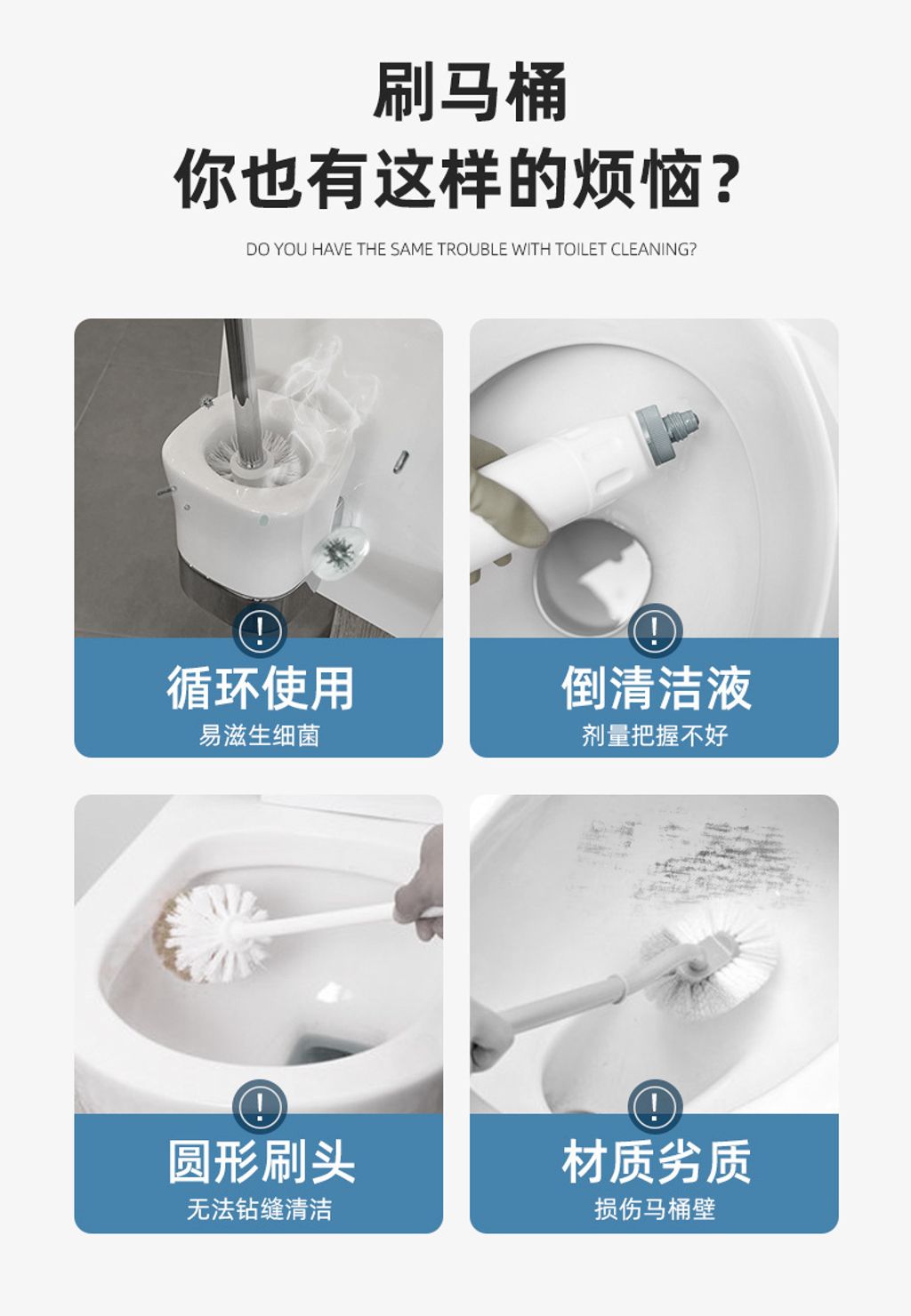 刷马桶
你也有这样的烦恼？

DO YOU HAVE THE SAME TROUBLE WITH TOILET CLEANING?

!
循环使用
易滋生细菌

!
倒清洁液
剂量把握不好

!
圆形刷头
无法钻缝清洁

!
材质劣质
损伤马桶壁