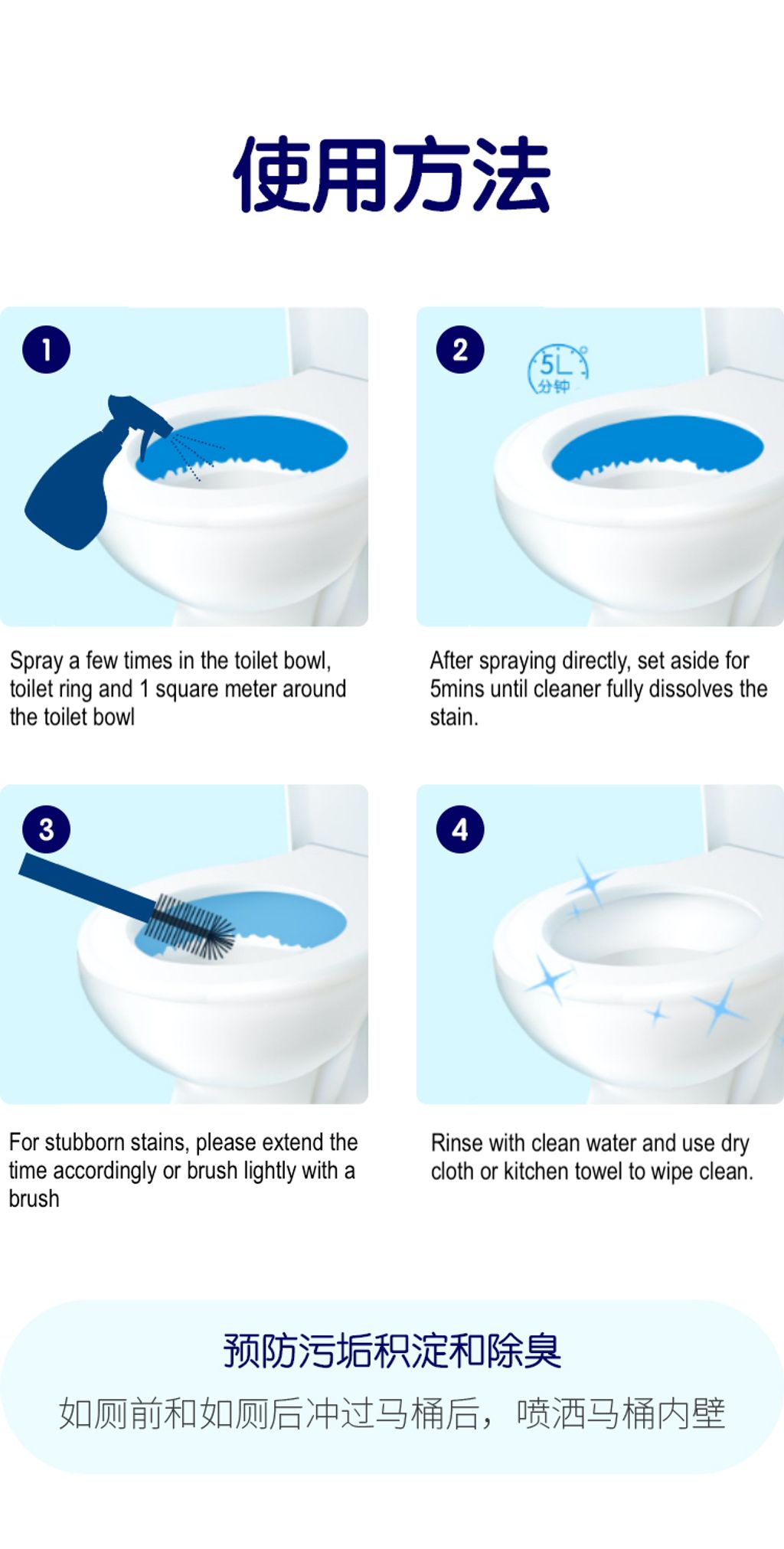 使用方法

1

Spray a few times in the toilet bowl, toilet ring and 1 square meter around the toilet bowl

2

5L
分钟

After spraying directly, set aside for 5mins until cleaner fully dissolves the stain.

3

For stubborn stains, please extend the time accordingly or brush lightly with a brush

4

Rinse with clean water and use dry cloth or kitchen towel to wipe clean.

预防污垢积淀和除臭

如厕前和如厕后冲过马桶后，喷洒马桶内壁