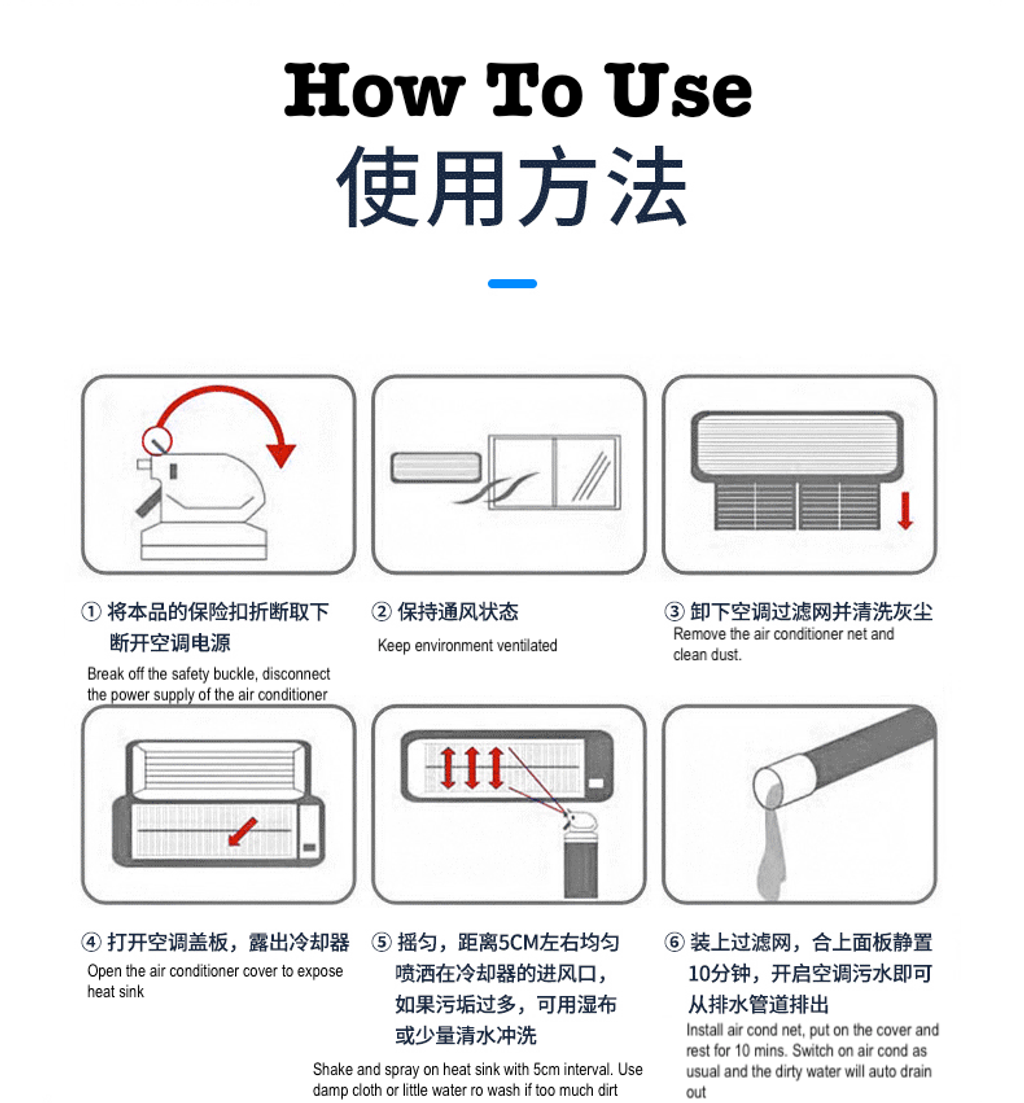 How To Use
使用方法

① 将本品的保险扣折断取下断开空调电源
Break off the safety buckle, disconnect the power supply of the air conditioner

② 保持通风状态
Keep environment ventilated

③ 卸下空调过滤网并清洗灰尘
Remove the air conditioner net and clean dust.

④ 打开空调盖板，露出冷却器
Open the air conditioner cover to expose heat sink

⑤ 摇匀，距离5CM左右均匀喷洒在冷却器的进风口，如果污垢过多，可用湿布或少量清水冲洗
Shake and spray on heat sink with 5cm interval. Use damp cloth or little water ro wash if too much dirt

⑥ 装上过滤网，合上面板静置10分钟，开启空调污水即可从排水管道排出
Install air cond net, put on the cover and rest for 10 mins. Switch on air cond as usual and the dirty water will auto drain out