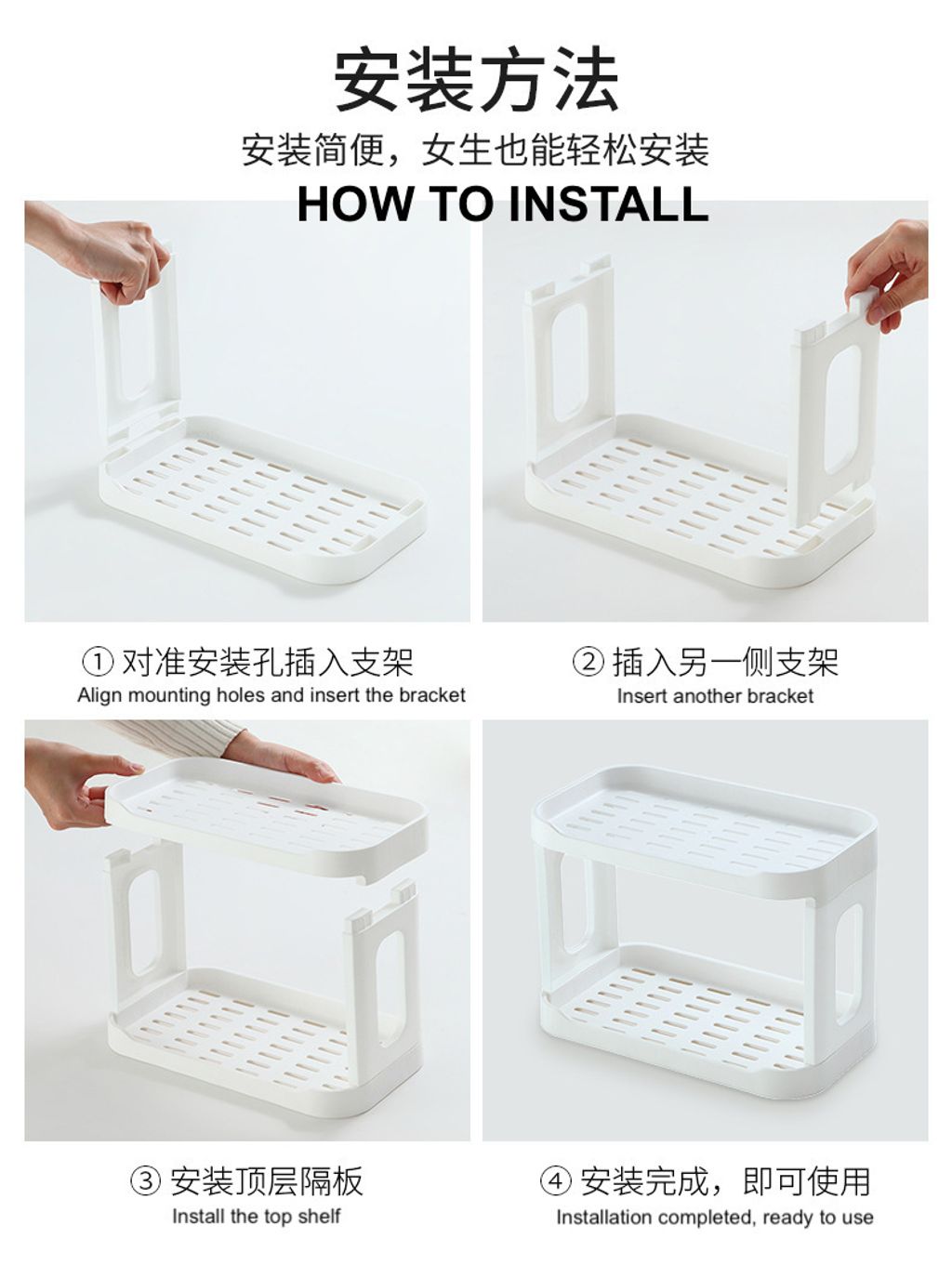 安装方法

安装简便，女生也能轻松安装

HOW TO INSTALL

① 对准安装孔插入支架
Align mounting holes and insert the bracket

② 插入另一侧支架
Insert another bracket

③ 安装顶层隔板
Install the top shelf

④ 安装完成，即可使用
Installation completed, ready to use