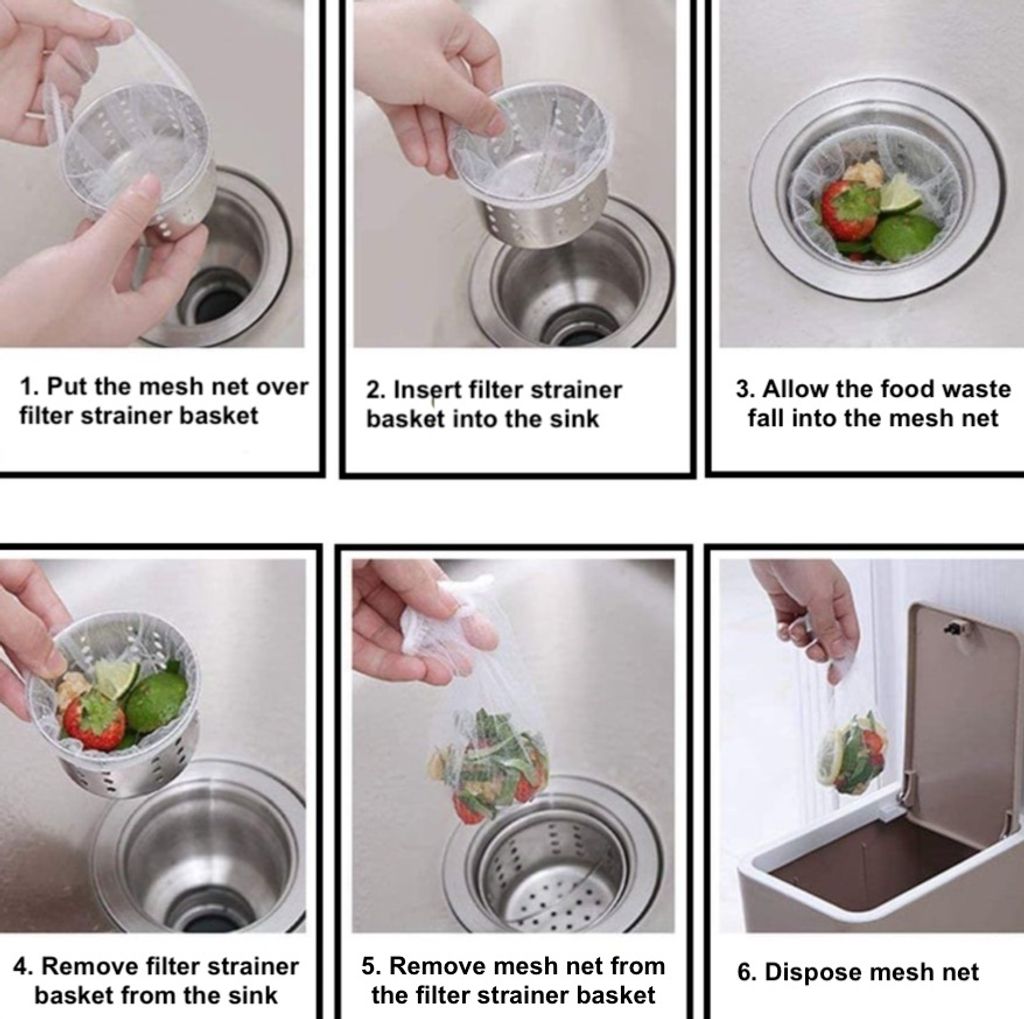 1. Put the mesh net over filter strainer basket

2. Insert filter strainer basket into the sink

3. Allow the food waste fall into the mesh net

4. Remove filter strainer basket from the sink

5. Remove mesh net from the filter strainer basket

6. Dispose mesh net