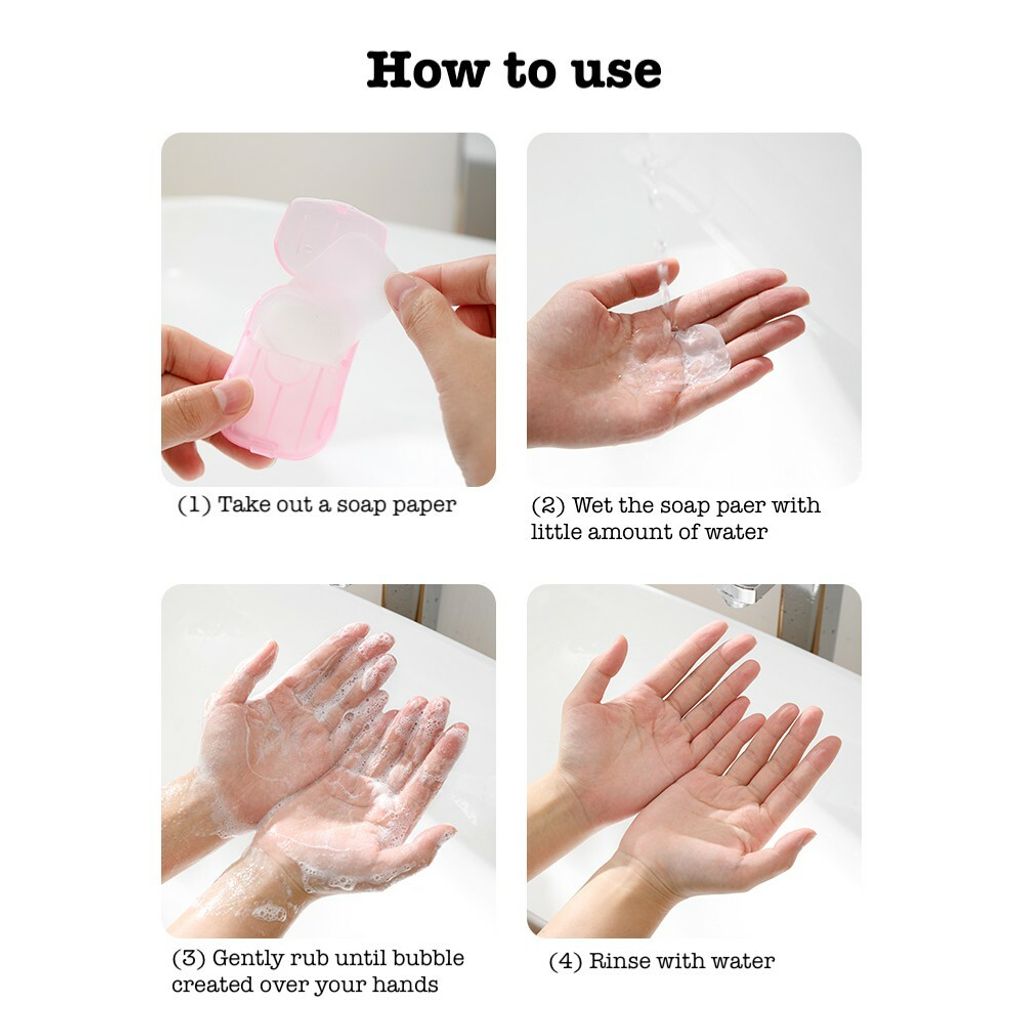 How to use

(1) Take out a soap paper

(2) Wet the soap paer with little amount of water

(3) Gently rub until bubble created over your hands

(4) Rinse with water