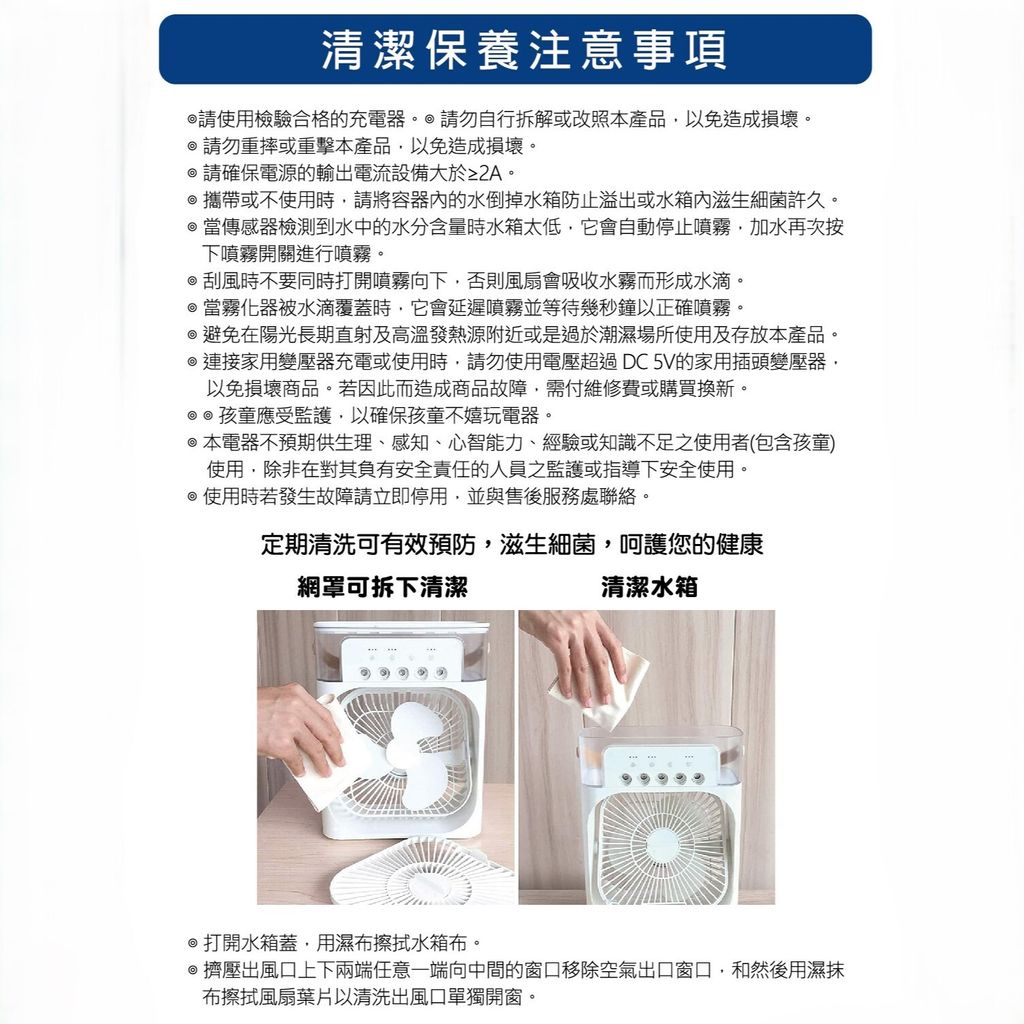 清潔保養注意事項

◎請使用檢驗合格的充電器。◎ 請勿自行拆解或改照本產品，以免造成損壞。
◎ 請勿重摔或重擊本產品，以免造成損壞。
◎ 請確保電源的輸出電流設備大於≥2A。
◎ 攜帶或不使用時，請將容器內的水倒掉水箱防止溢出或水箱內滋生細菌許久。
◎ 當傳感器檢測到水中的水分含量時水箱太低，它會自動停止噴霧，加水再次按下噴霧開關進行噴霧。
◎ 刮風時不要同時打開噴霧向下，否則風扇會吸收水霧而形成水滴。
◎ 當霧化器被水滴覆蓋時，它會延遲噴霧並等待幾秒鐘以正確噴霧。
◎ 避免在陽光長期直射及高溫發熱源附近或是過於潮濕場所使用及存放本產品。
◎ 連接家用變壓器充電或使用時，請勿使用電壓超過 DC 5V的家用插頭變壓器，以免損壞商品。若因此而造成商品故障，需付維修費或購買換新。
◎ ◎ 孩童應受監護，以確保孩童不嬉玩電器。
◎ 本電器不預期供生理、感知、心智能力、經驗或知識不足之使用者(包含孩童)使用，除非在對其負有安全責任的人員之監護或指導下安全使用。
◎ 使用時若發生故障請立即停用，並與售後服務處聯絡。

定期清洗可有效預防，滋生細菌，呵護您的健康

網罩可拆下清潔

清潔水箱

◎ 打開水箱蓋，用濕布擦拭水箱布。
◎ 擠壓出風口上下兩端任意一端向中間的窗口移除空氣出口窗口，和然後用濕抹布擦拭風扇葉片以清洗出風口單獨開窗。