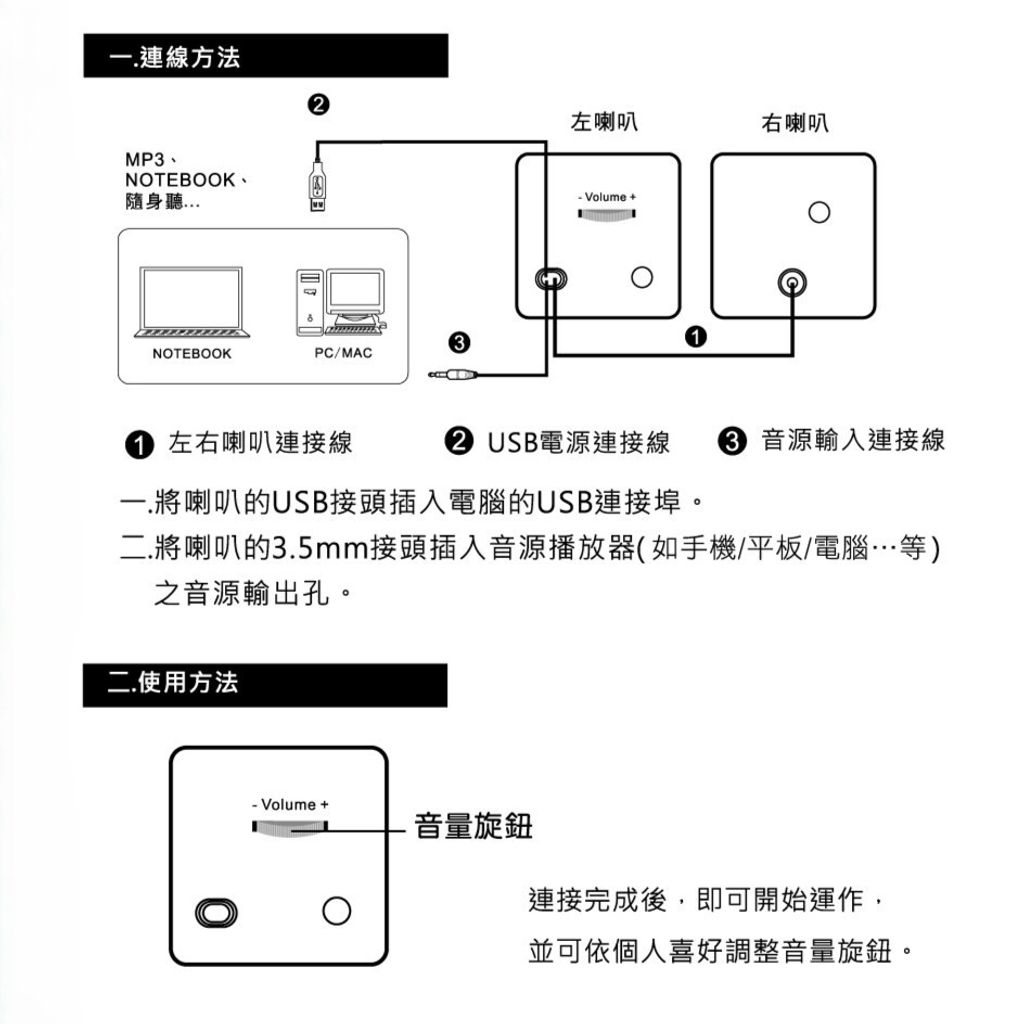 一.連線方法

❷

左喇叭

右喇叭

MP3、
NOTEBOOK、
隨身聽...

- Volume +

NOTEBOOK

PC/MAC

❸

❶

❶ 左右喇叭連接線 ❷ USB電源連接線 ❸ 音源輸入連接線

一.將喇叭的USB接頭插入電腦的USB連接埠。

二.將喇叭的3.5mm接頭插入音源播放器(如手機/平板/電腦…等)之音源輸出孔。

二.使用方法

- Volume +

音量旋鈕

連接完成後，即可開始運作，

並可依個人喜好調整音量旋鈕。