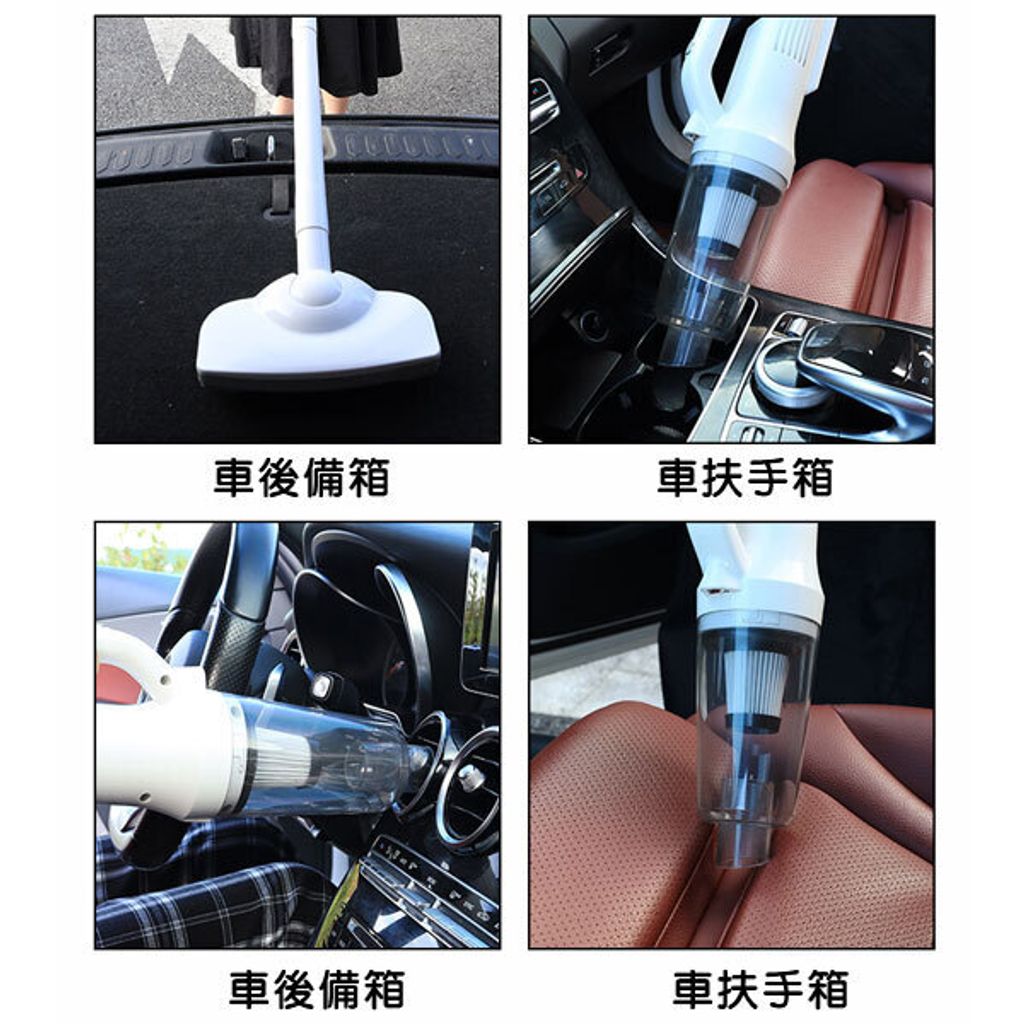 車後備箱

車扶手箱

車後備箱

車扶手箱