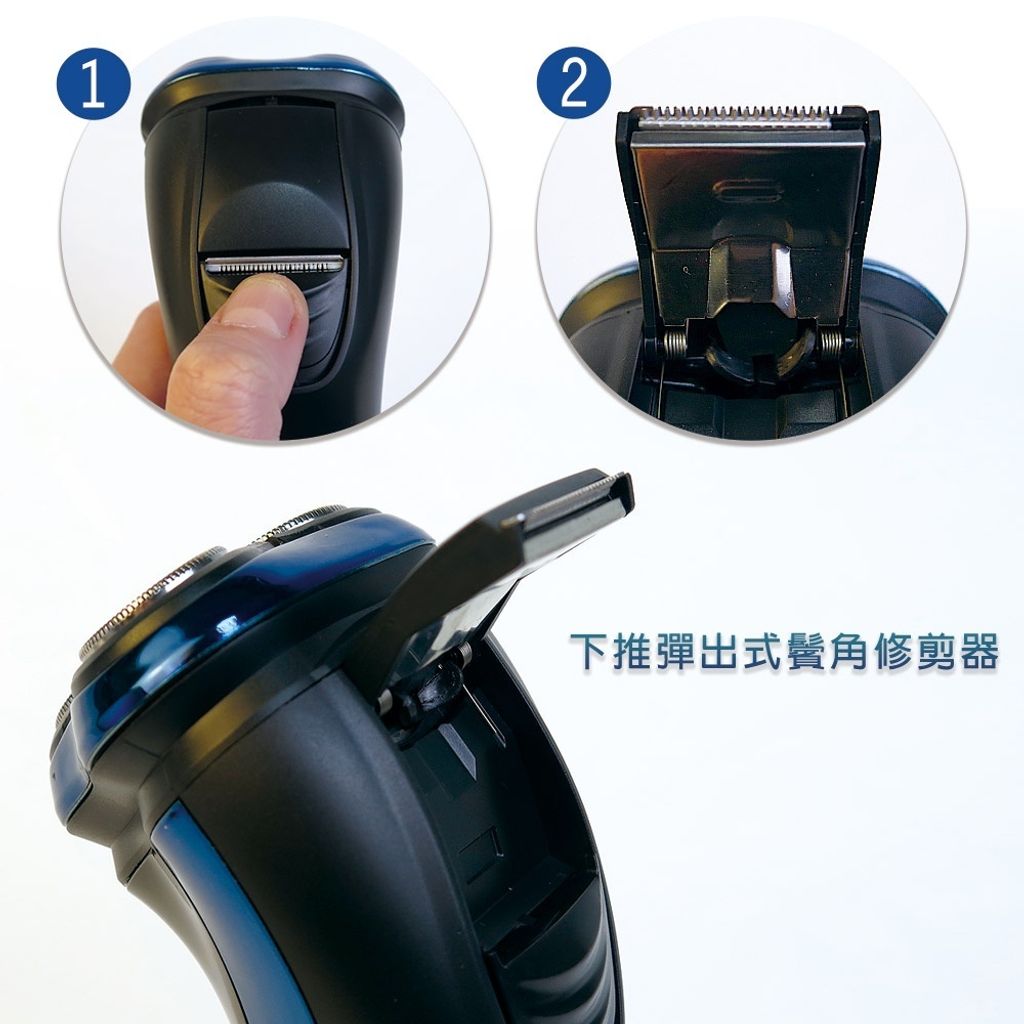 1

2

下推彈出式鬢角修剪器