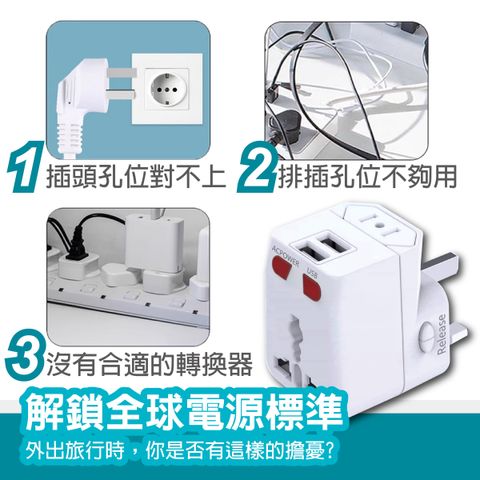 1 插頭孔位對不上

2 排插孔位不夠用

3 沒有合適的轉換器

ACPOWER USB

Release

解鎖全球電源標準

外出旅行時，你是否有這樣的擔憂?