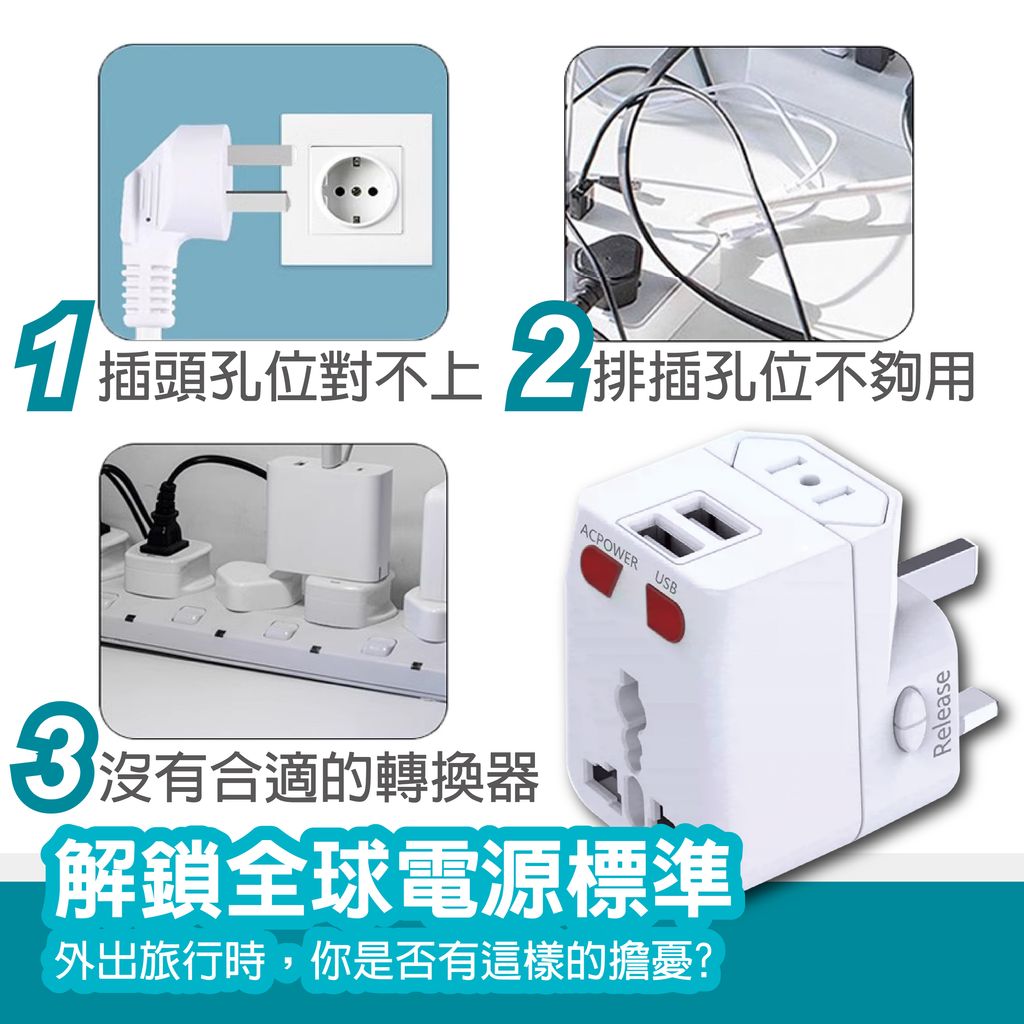 1 插頭孔位對不上

2 排插孔位不夠用

3 沒有合適的轉換器

ACPOWER USB

Release

解鎖全球電源標準

外出旅行時，你是否有這樣的擔憂?