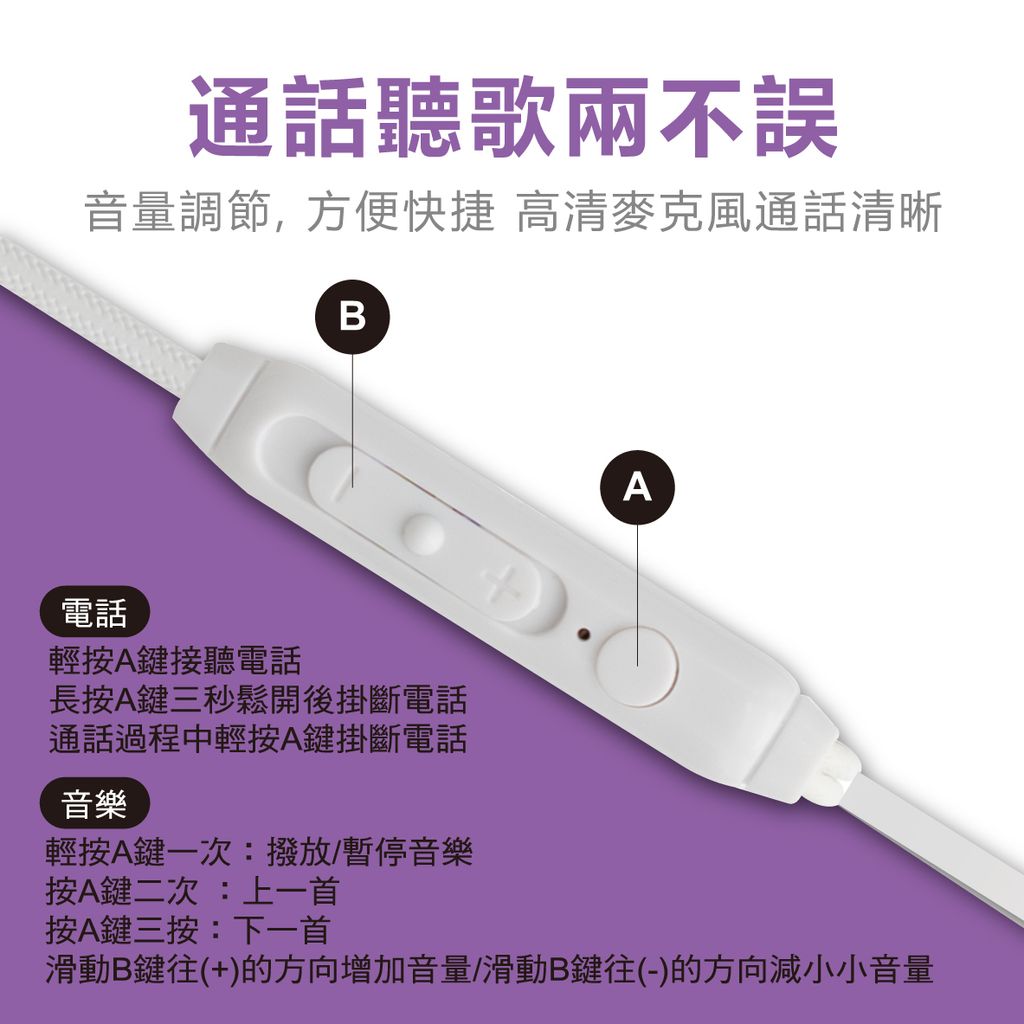 通話聽歌兩不誤

音量調節, 方便快捷 高清麥克風通話清晰

B

A

電話

輕按A鍵接聽電話
長按A鍵三秒鬆開後掛斷電話
通話過程中輕按A鍵掛斷電話

音樂

輕按A鍵一次：撥放/暫停音樂
按A鍵二次 ：上一首
按A鍵三按：下一首
滑動B鍵往(+)的方向增加音量/滑動B鍵往(-)的方向減小小音量