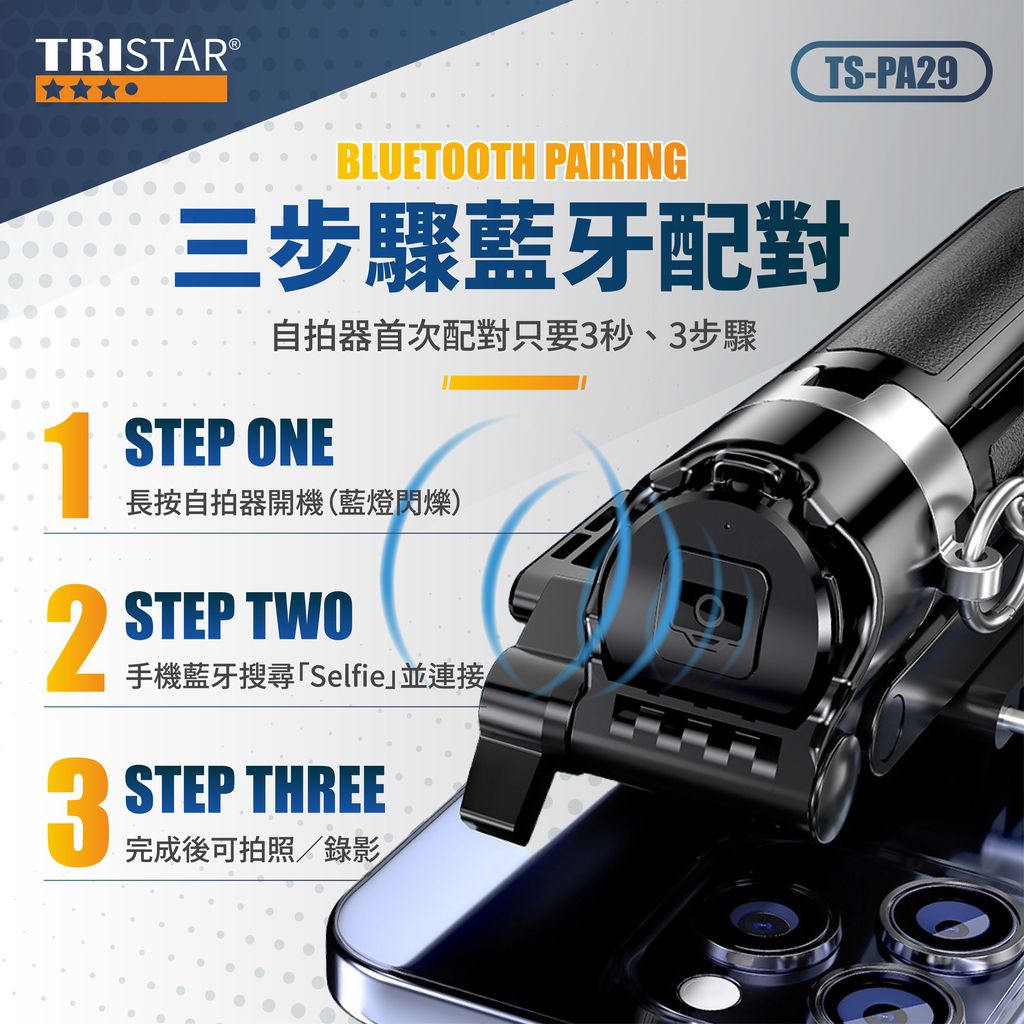 TRISTAR®

TS-PA29

BLUETOOTH PAIRING

三步驟藍牙配對

自拍器首次配對只要3秒、3步驟

1 STEP ONE
長按自拍器開機(藍燈閃爍)

2 STEP TWO
手機藍牙搜尋「Selfie」並連接

3 STEP THREE
完成後可拍照/錄影