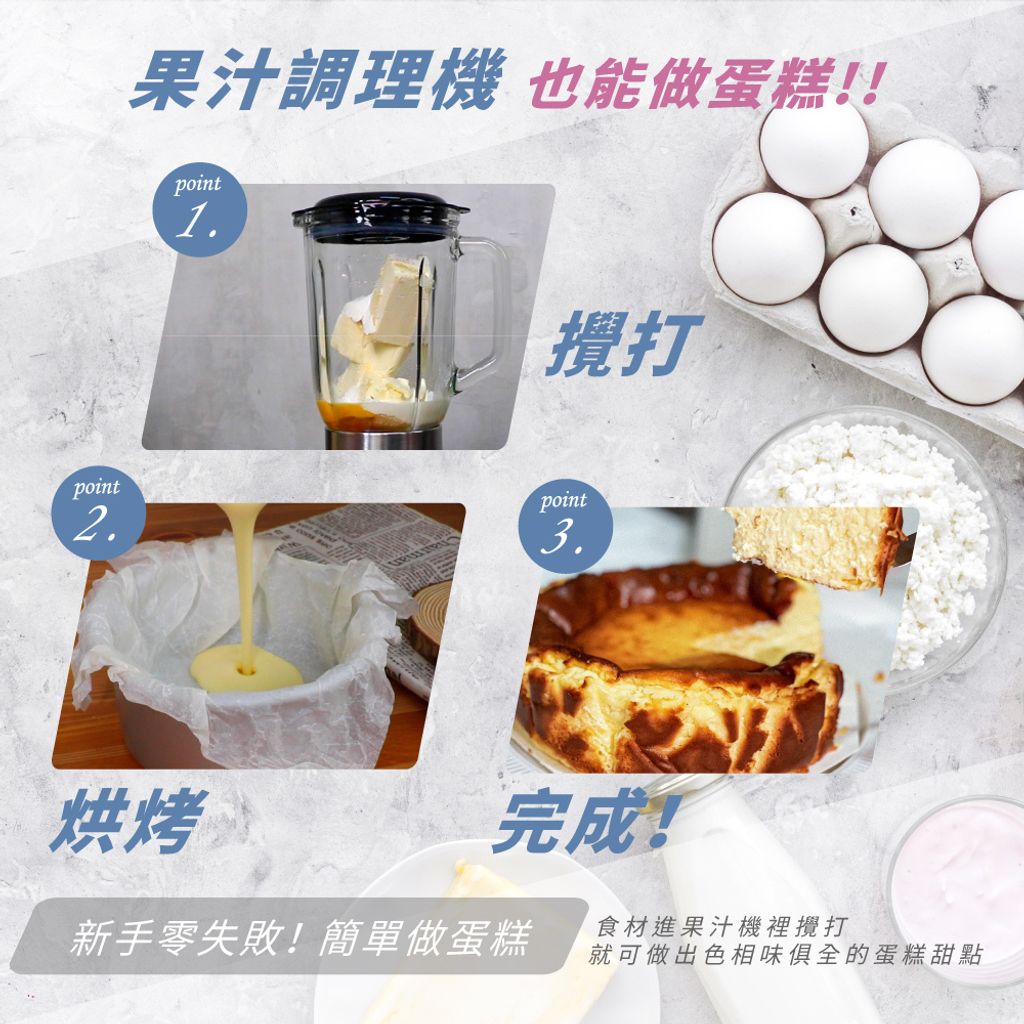 果汁調理機 也能做蛋糕!!

point
1.

攪打

point
2.

烘烤

point
3.

完成!

新手零失敗!簡單做蛋糕

食材進果汁機裡攪打
就可做出色相味俱全的蛋糕甜點