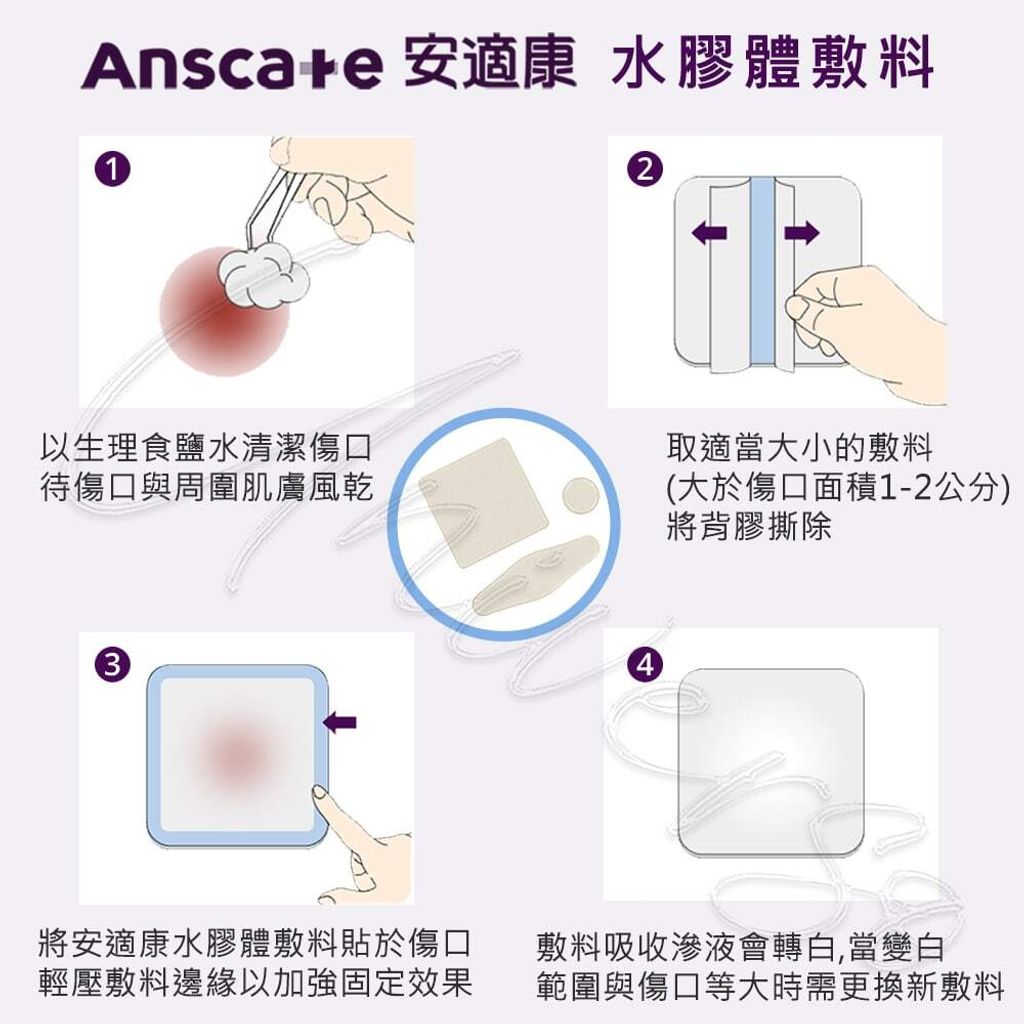 Anscare 安適康 水膠體敷料

1

以生理食鹽水清潔傷口
待傷口與周圍肌膚風乾

2

取適當大小的敷料
(大於傷口面積1-2公分)
將背膠撕除

3

將安適康水膠體敷料貼於傷口
輕壓敷料邊緣以加強固定效果

4

敷料吸收滲液會轉白,當變白
範圍與傷口等大時需更換新敷料