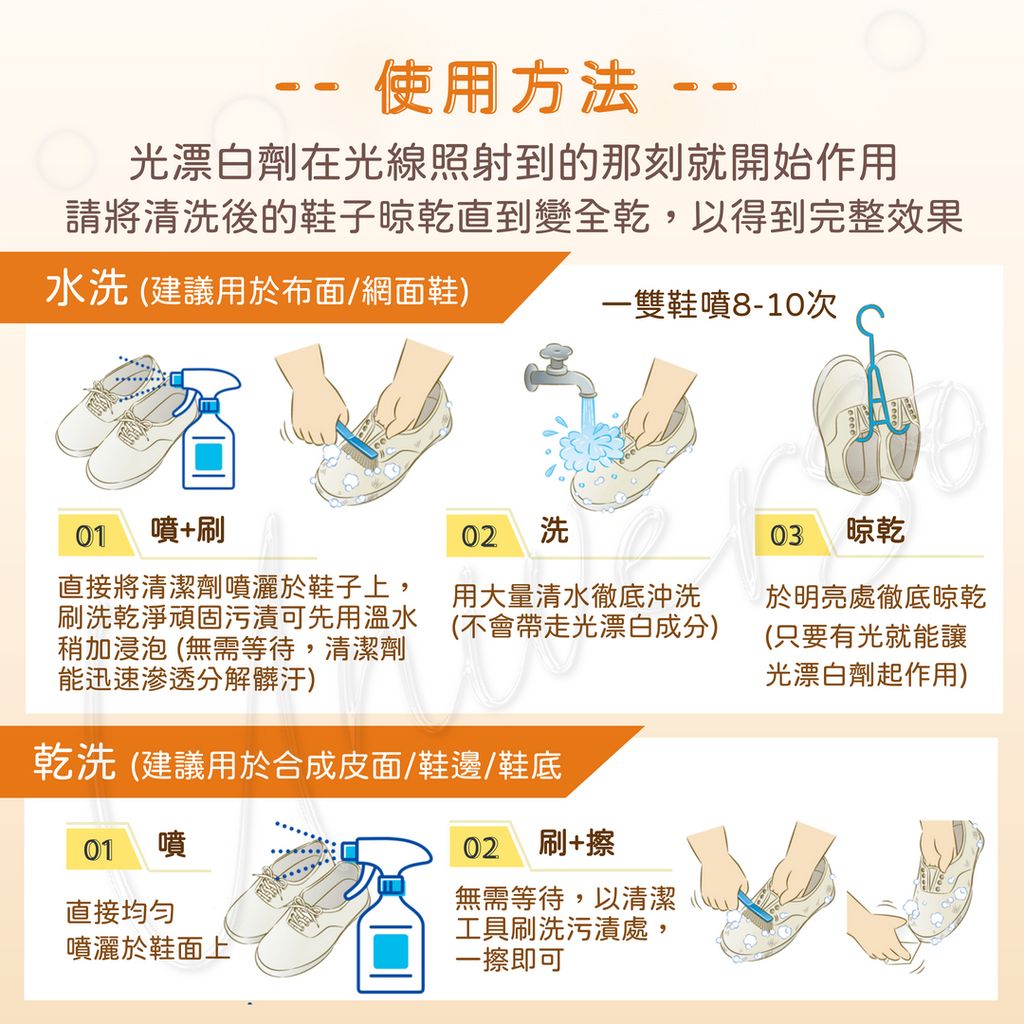 -- 使用方法 --

光漂白劑在光線照射到的那刻就開始作用
請將清洗後的鞋子晾乾直到變全乾，以得到完整效果

水洗 (建議用於布面/網面鞋)

一雙鞋噴8-10次

01 噴+刷

直接將清潔劑噴灑於鞋子上，刷洗乾淨頑固污漬可先用溫水稍加浸泡 (無需等待，清潔劑能迅速滲透分解髒汙)

02 洗

用大量清水徹底沖洗 (不會帶走光漂白成分)

03 晾乾

於明亮處徹底晾乾 (只要有光就能讓光漂白劑起作用)

乾洗 (建議用於合成皮面/鞋邊/鞋底

01 噴

直接均勻噴灑於鞋面上

02 刷+擦

無需等待，以清潔工具刷洗污漬處，一擦即可