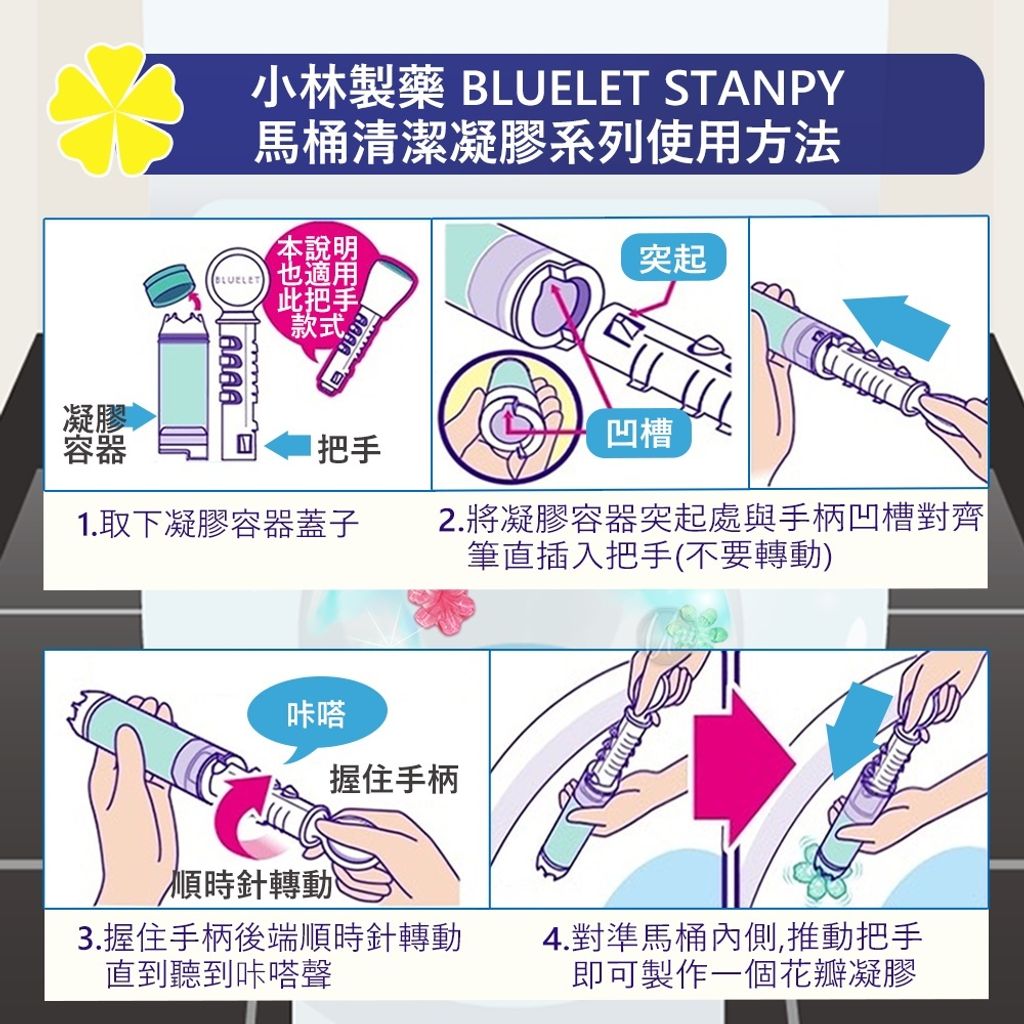 小林製藥 BLUELET STANPY
馬桶清潔凝膠系列使用方法

本說明也適用此把手款式

BLUELET

凝膠容器

把手

突起

凹槽

1.取下凝膠容器蓋子

2.將凝膠容器突起處與手柄凹槽對齊筆直插入把手(不要轉動)

咔嗒

握住手柄

順時針轉動

3.握住手柄後端順時針轉動直到聽到咔嗒聲

4.對準馬桶內側,推動把手即可製作一個花瓣凝膠