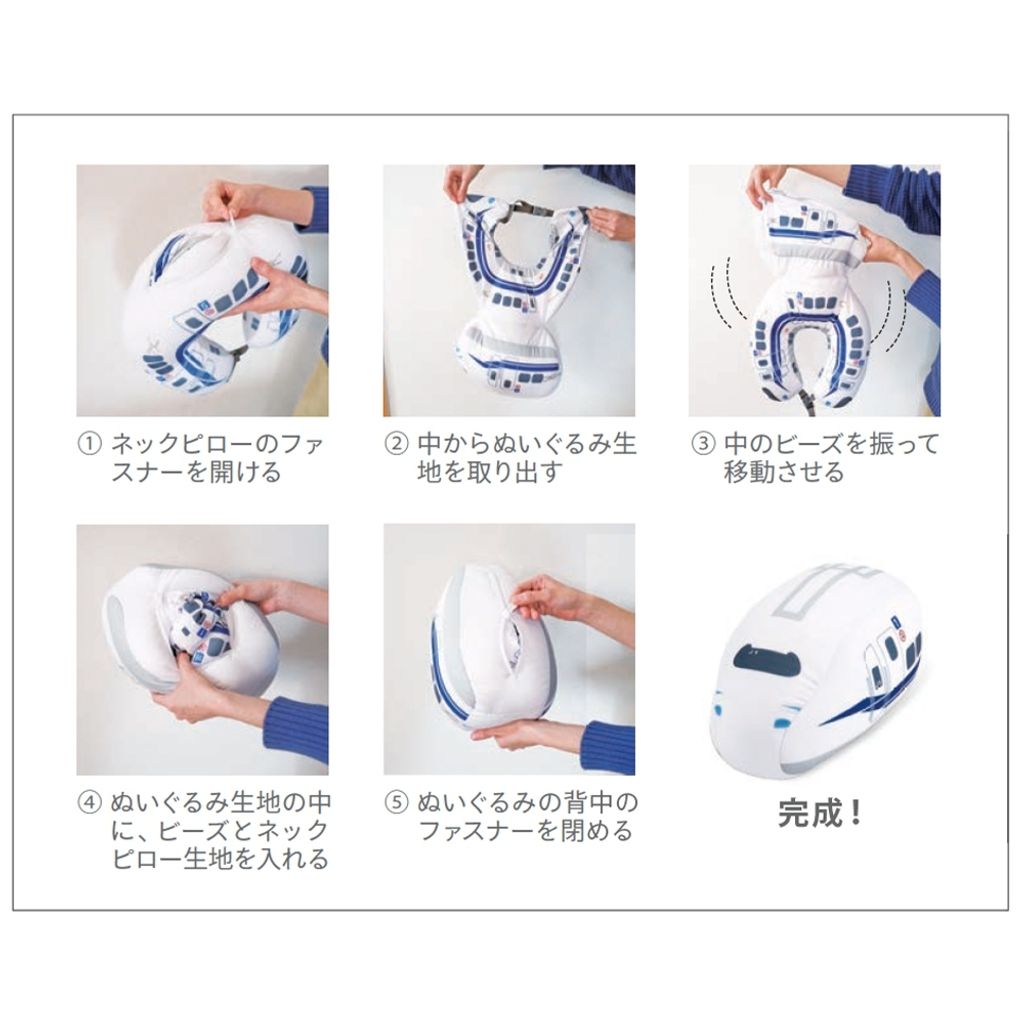 ① ネックピローのファスナーを開ける

② 中からぬいぐるみ生地を取り出す

③ 中のビーズを振って移動させる

④ ぬいぐるみ生地の中に、ビーズとネックピロー生地を入れる

⑤ ぬいぐるみの背中のファスナーを閉める

完成！