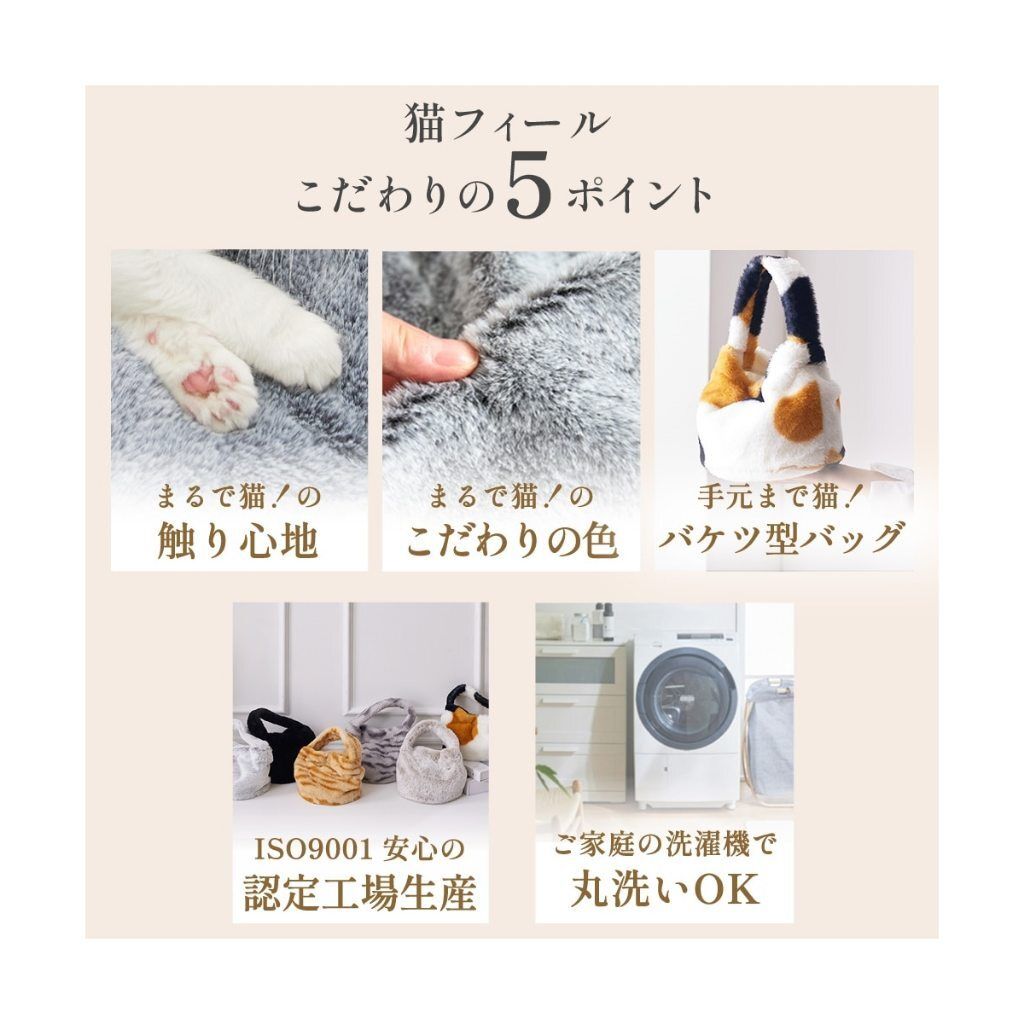 猫フィール
こだわりの5ポイント

まるで猫！の
触り心地

まるで猫！の
こだわりの色

手元まで猫！
バケツ型バッグ

ISO9001 安心の
認定工場生産

ご家庭の洗濯機で
丸洗いOK