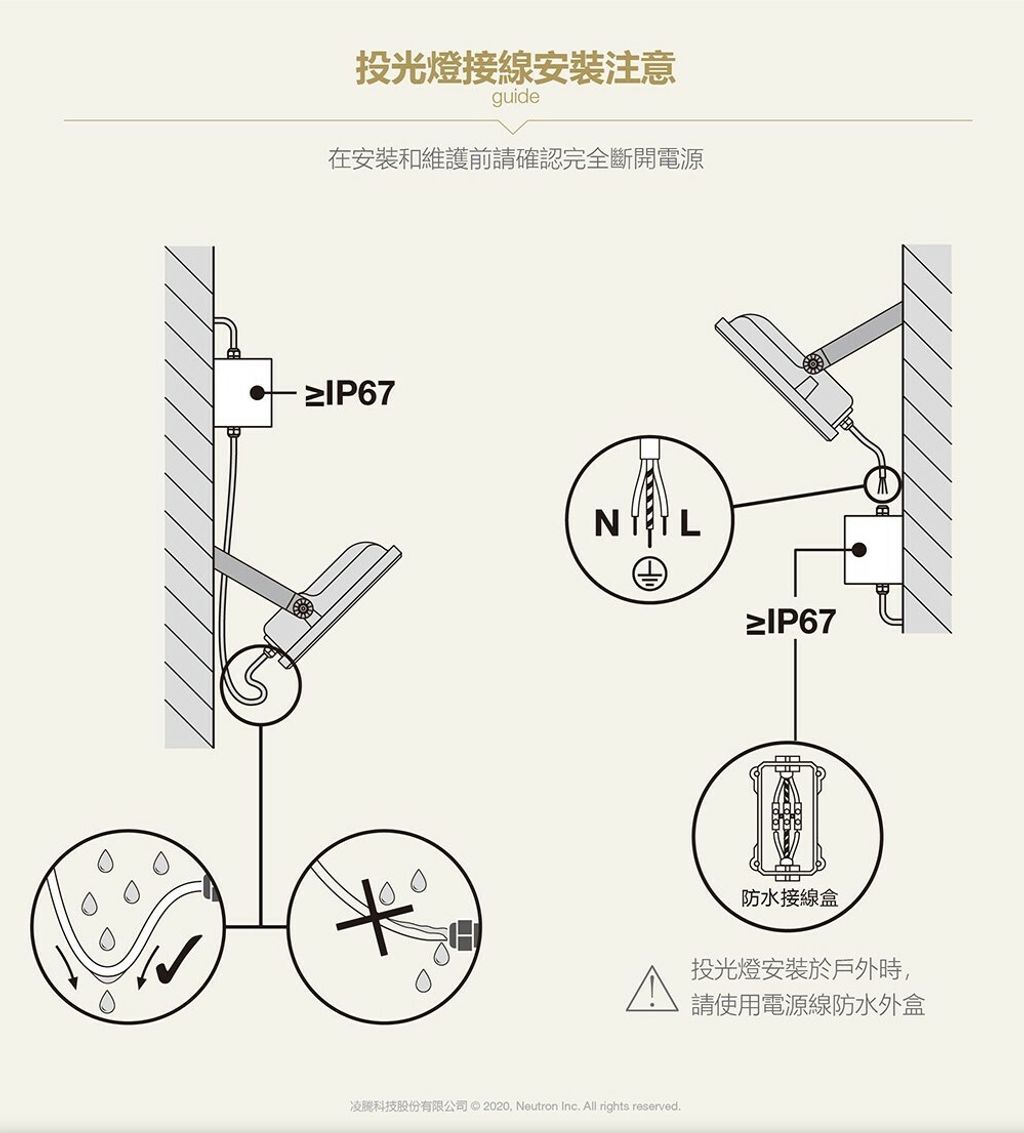 投光燈接線安裝注意
guide

在安裝和維護前請確認完全斷開電源

≥IP67

N L

≥IP67

防水接線盒

投光燈安裝於戶外時，
請使用電源線防水外盒

凌騰科技股份有限公司 © 2020, Neutron Inc. All rights reserved.