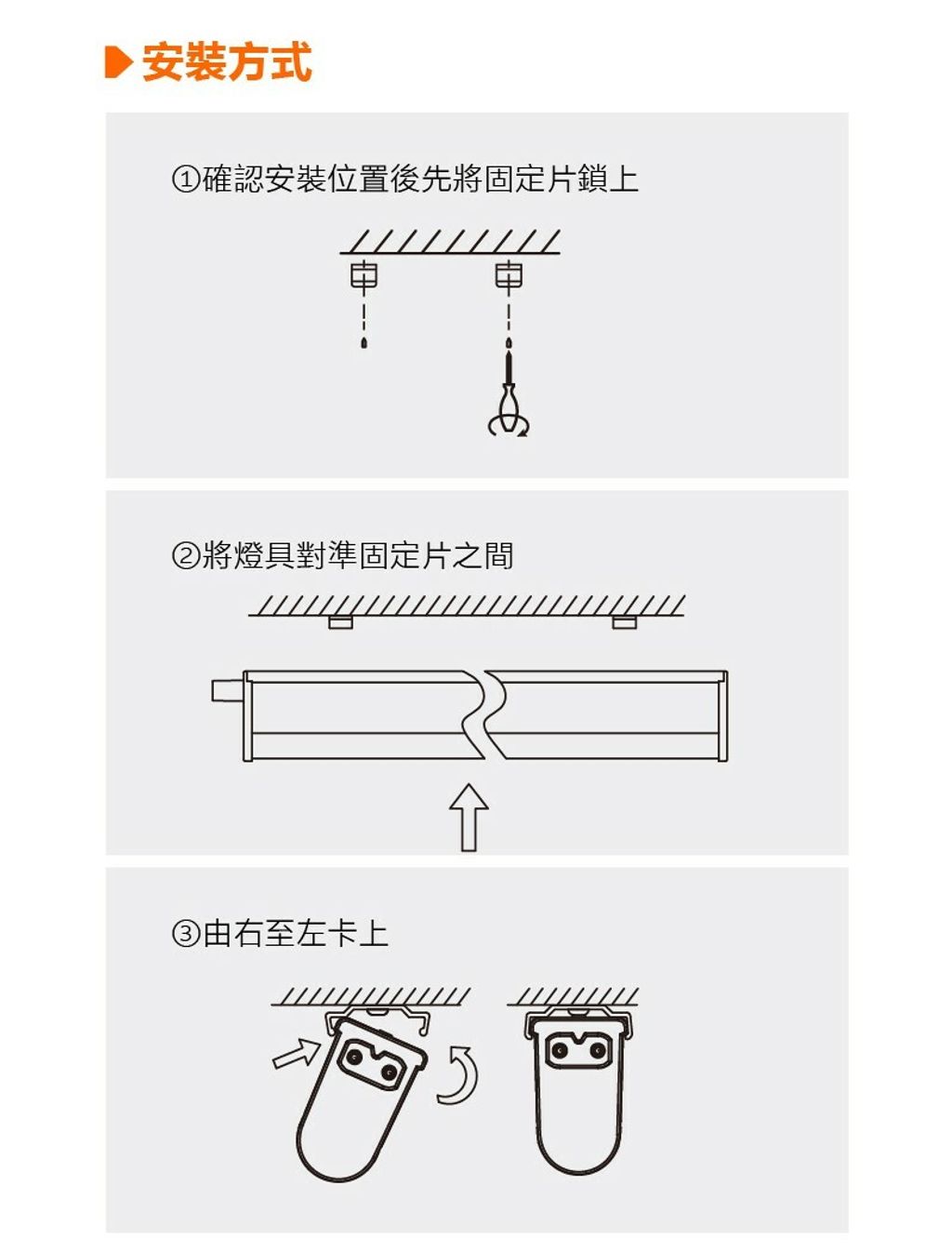 安裝方式

①確認安裝位置後先將固定片鎖上

②將燈具對準固定片之間

③由右至左卡上