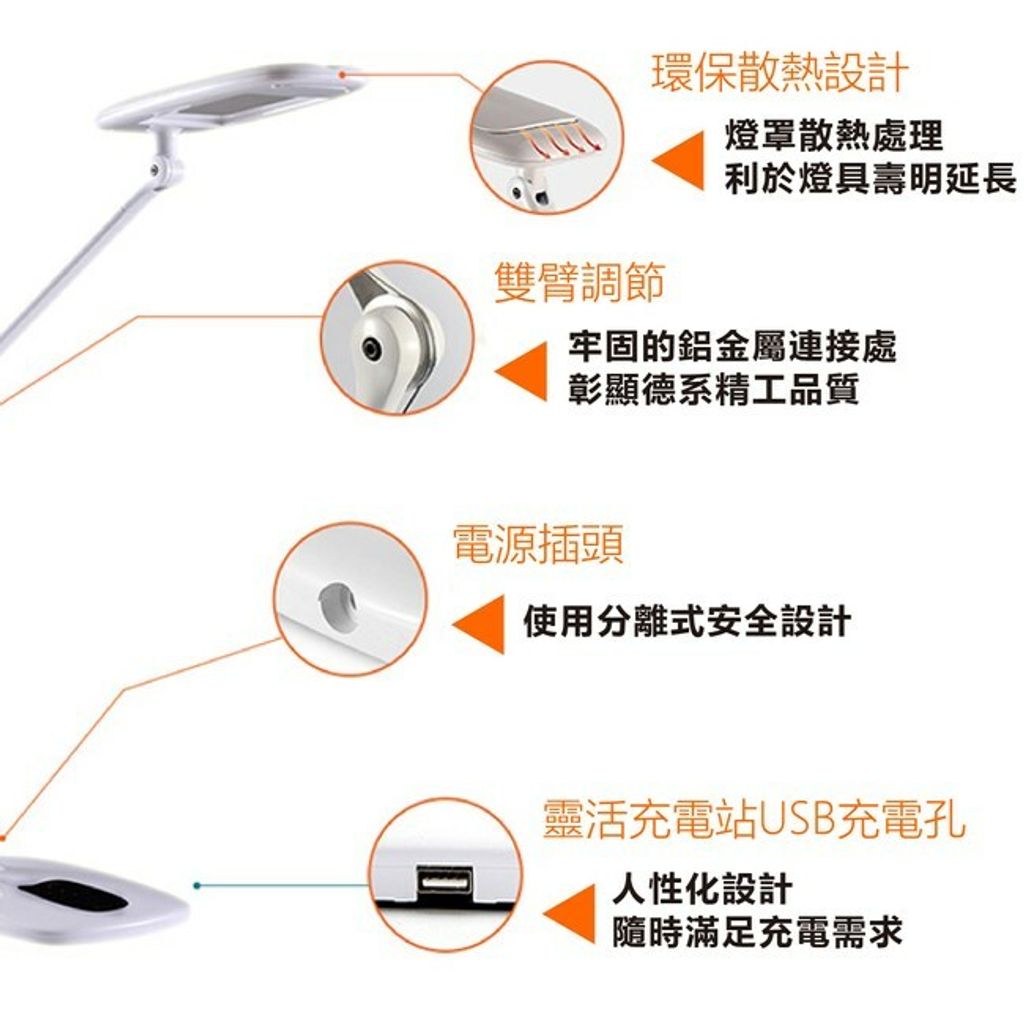 環保散熱設計

燈罩散熱處理
利於燈具壽明延長

雙臂調節

牢固的鋁金屬連接處
彰顯德系精工品質

電源插頭

使用分離式安全設計

靈活充電站USB充電孔

人性化設計
隨時滿足充電需求