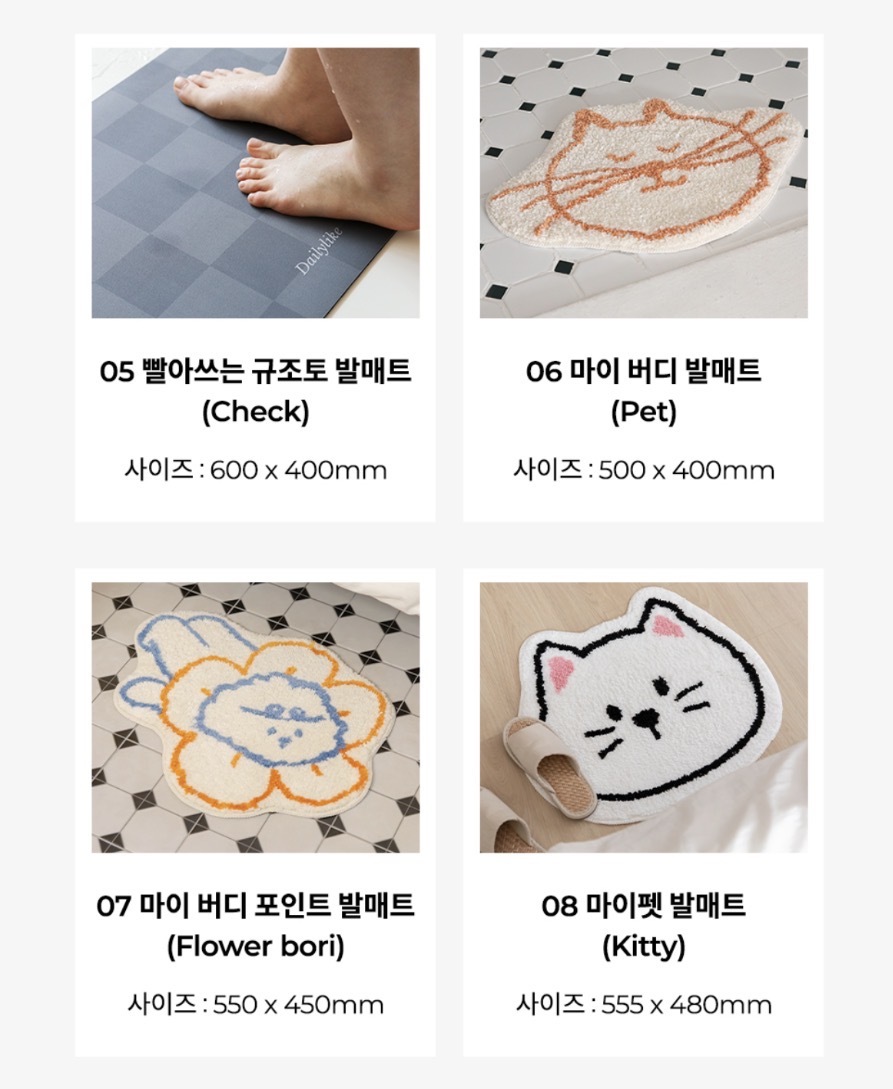 Dailylike

05 빨아쓰는 규조토 발매트
(Check)

사이즈 : 600 x 400mm

06 마이 버디 발매트
(Pet)

사이즈 : 500 x 400mm

07 마이 버디 포인트 발매트
(Flower bori)

사이즈 : 550 x 450mm

08 마이펫 발매트
(Kitty)

사이즈 : 555 x 480mm