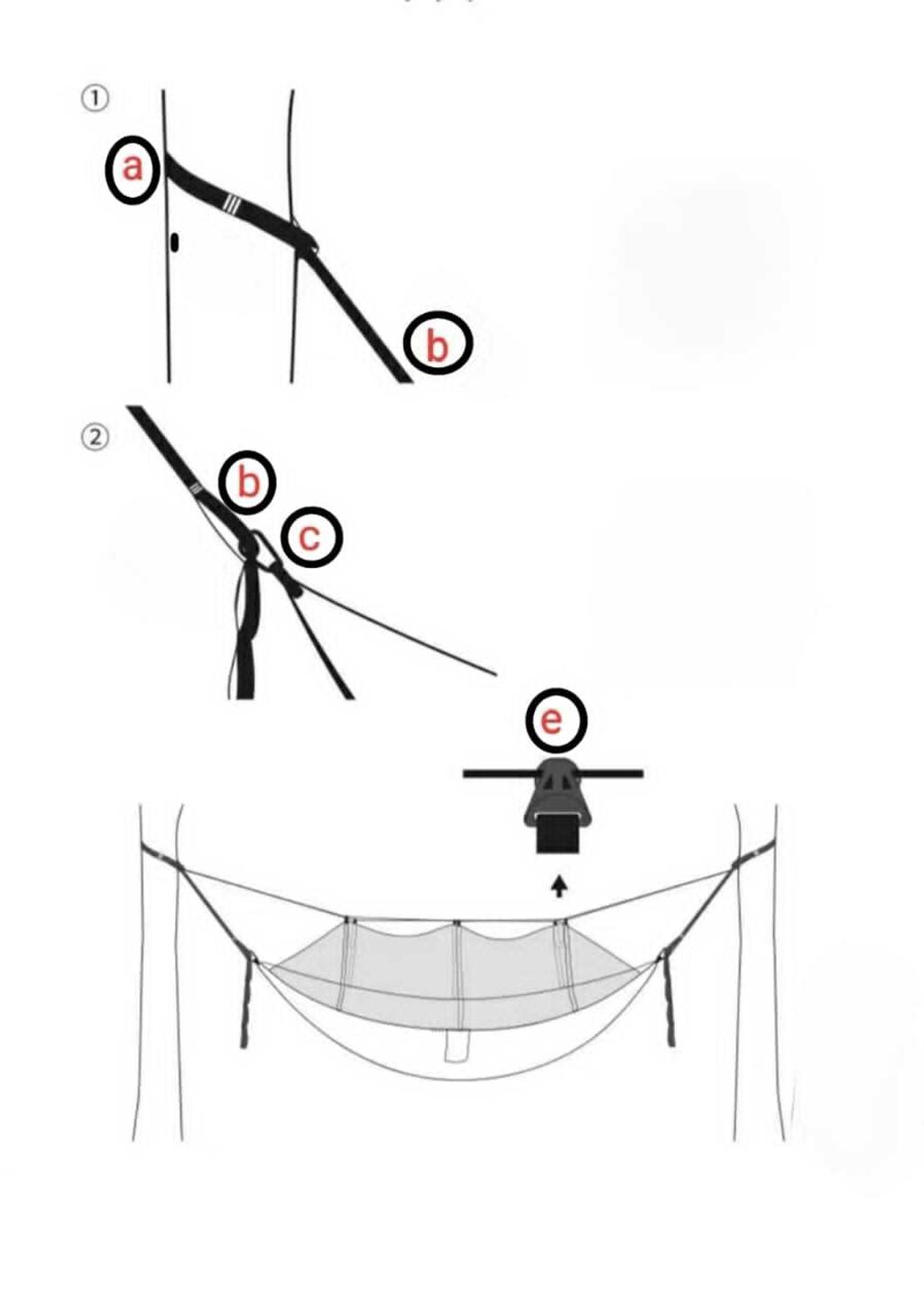 ①
a
b
②
b
c
e