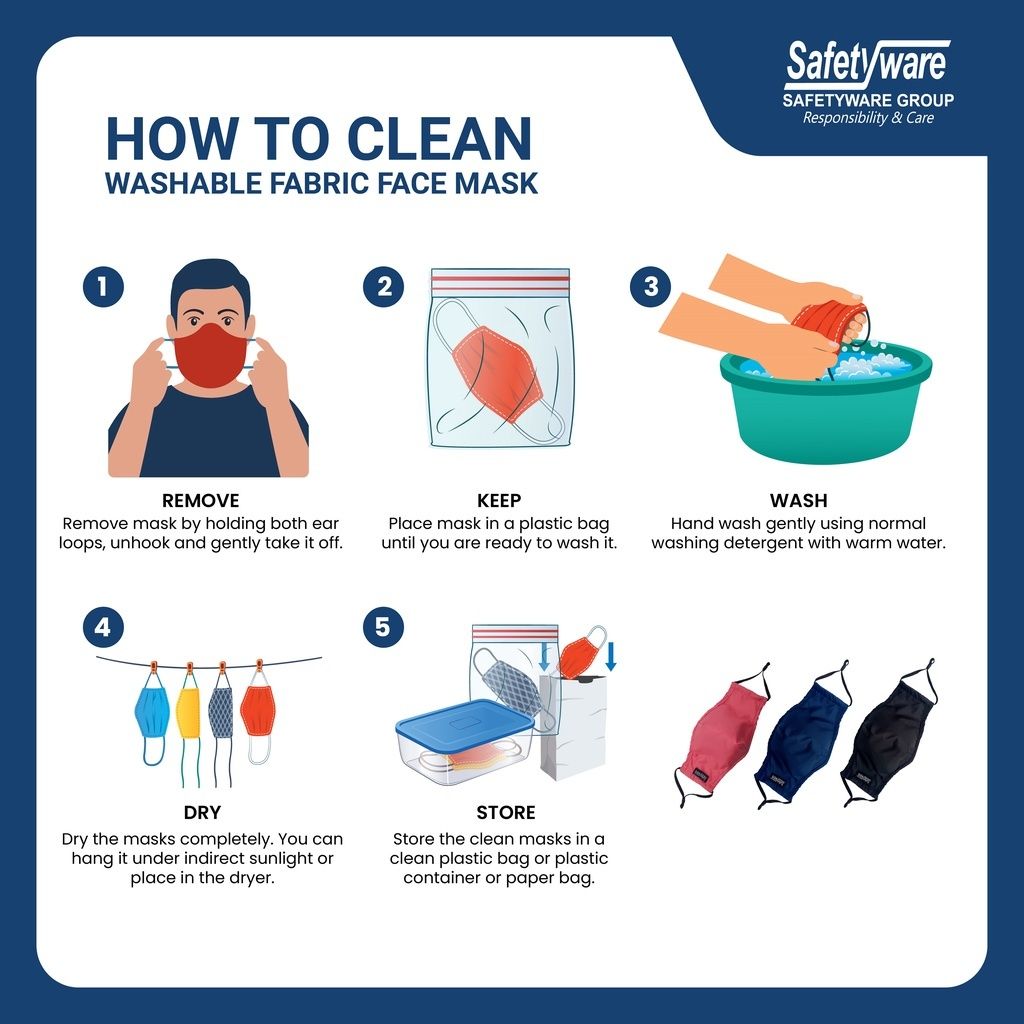 Safetyware
SAFETYWARE GROUP
Responsibility & Care

HOW TO CLEAN
WASHABLE FABRIC FACE MASK

1
REMOVE
Remove mask by holding both ear loops, unhook and gently take it off.

2
KEEP
Place mask in a plastic bag until you are ready to wash it.

3
WASH
Hand wash gently using normal washing detergent with warm water.

4
DRY
Dry the masks completely. You can hang it under indirect sunlight or place in the dryer.

5
STORE
Store the clean masks in a clean plastic bag or plastic container or paper bag.