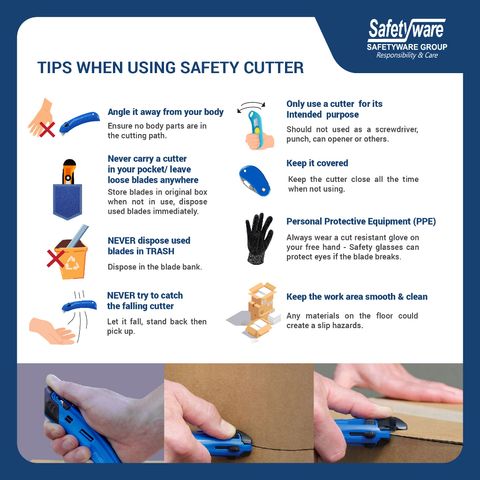 Safetyware
SAFETYWARE GROUP
Responsibility & Care

TIPS WHEN USING SAFETY CUTTER

Angle it away from your body
Ensure no body parts are in the cutting path.

Never carry a cutter in your pocket/ leave loose blades anywhere
Store blades in original box when not in use, dispose used blades immediately.

NEVER dispose used blades in TRASH
Dispose in the blade bank.

NEVER try to catch the falling cutter
Let it fall, stand back then pick up.

Only use a cutter for its Intended purpose
Should not used as a screwdriver, punch, can opener or others.

Keep it covered
Keep the cutter close all the time when not using.

Personal Protective Equipment (PPE)
Always wear a cut resistant glove on your free hand - Safety glasses can protect eyes if the blade breaks.

Keep the work area smooth & clean
Any materials on the floor could create a slip hazards.