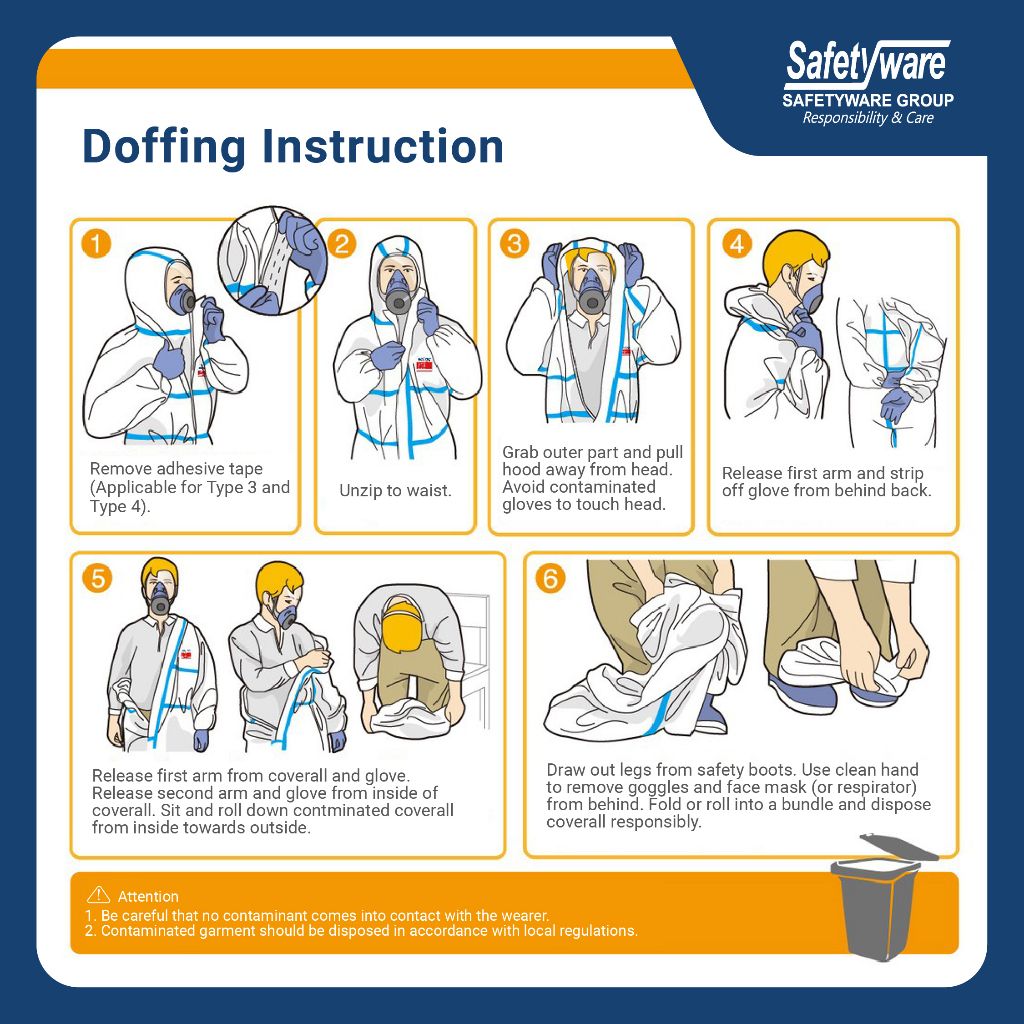 Safetyware
SAFETYWARE GROUP
Responsibility & Care

Doffing Instruction

1
Remove adhesive tape (Applicable for Type 3 and Type 4).

2
Unzip to waist.

3
Grab outer part and pull hood away from head. Avoid contaminated gloves to touch head.

4
Release first arm and strip off glove from behind back.

5
Release first arm from coverall and glove. Release second arm and glove from inside of coverall. Sit and roll down contminated coverall from inside towards outside.

6
Draw out legs from safety boots. Use clean hand to remove goggles and face mask (or respirator) from behind. Fold or roll into a bundle and dispose coverall responsibly.

Attention
1. Be careful that no contaminant comes into contact with the wearer.
2. Contaminated garment should be disposed in accordance with local regulations.