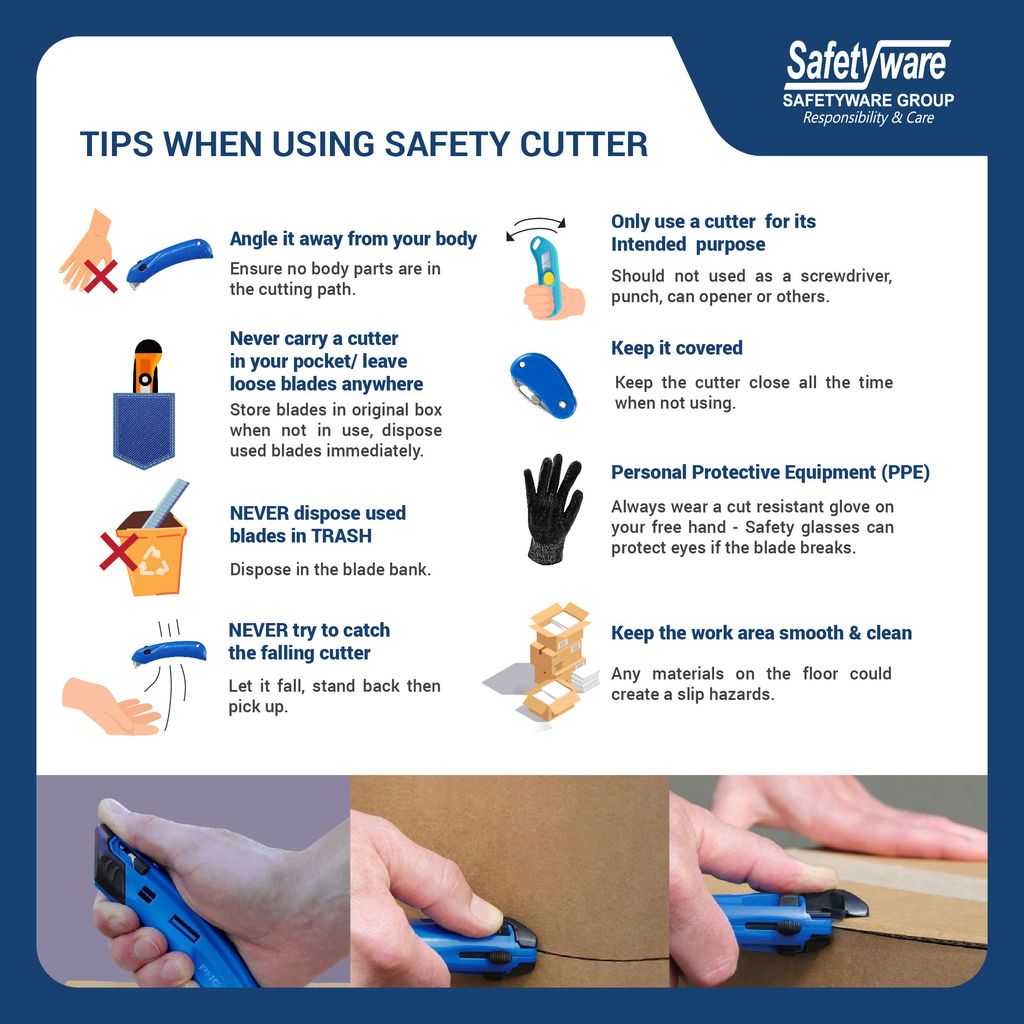 Safetyware
SAFETYWARE GROUP
Responsibility & Care

TIPS WHEN USING SAFETY CUTTER

Angle it away from your body

Ensure no body parts are in the cutting path.

Never carry a cutter in your pocket/ leave loose blades anywhere

Store blades in original box when not in use, dispose used blades immediately.

NEVER dispose used blades in TRASH

Dispose in the blade bank.

NEVER try to catch the falling cutter

Let it fall, stand back then pick up.

Only use a cutter for its Intended purpose

Should not used as a screwdriver, punch, can opener or others.

Keep it covered

Keep the cutter close all the time when not using.

Personal Protective Equipment (PPE)

Always wear a cut resistant glove on your free hand - Safety glasses can protect eyes if the blade breaks.

Keep the work area smooth & clean

Any materials on the floor could create a slip hazards.