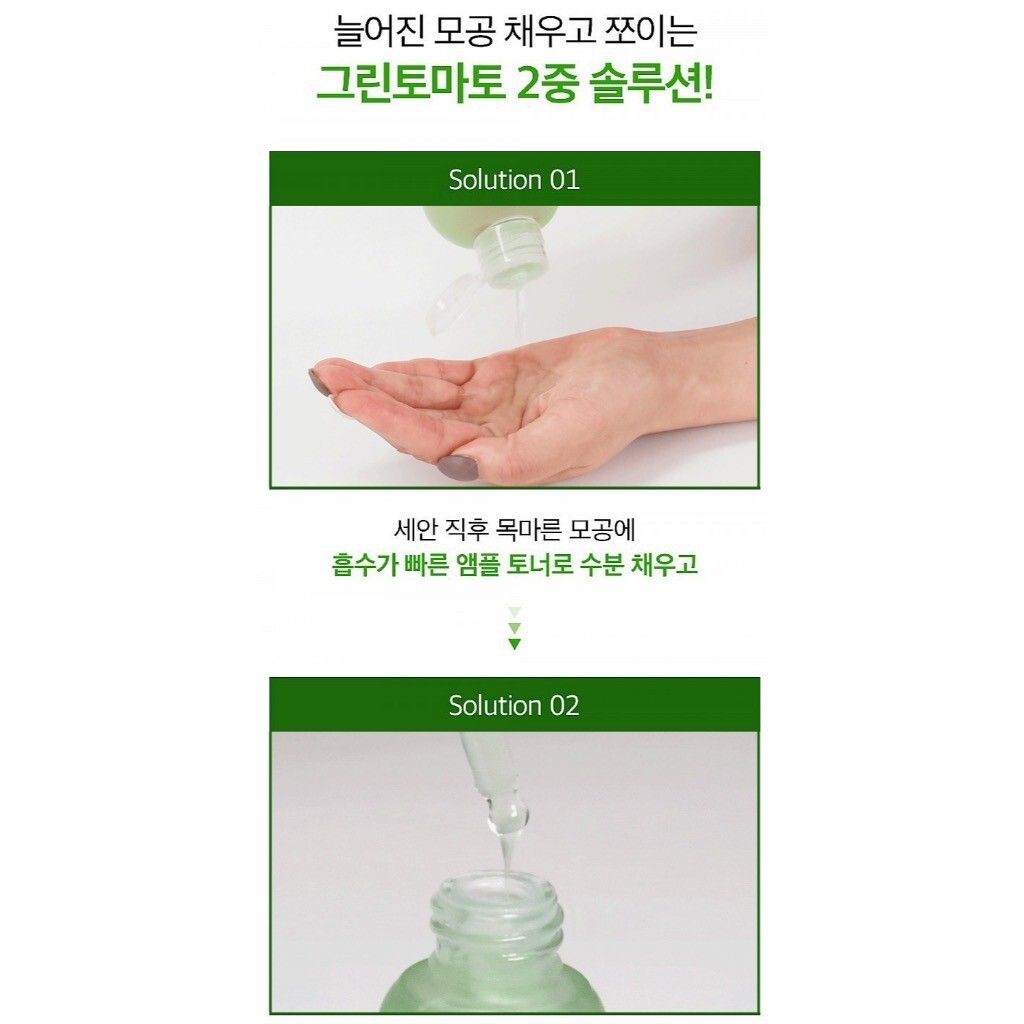 늘어진 모공 채우고 쪼이는
그린토마토 2중 솔루션!

Solution 01

세안 직후 목마른 모공에
흡수가 빠른 앰플 토너로 수분 채우고

Solution 02