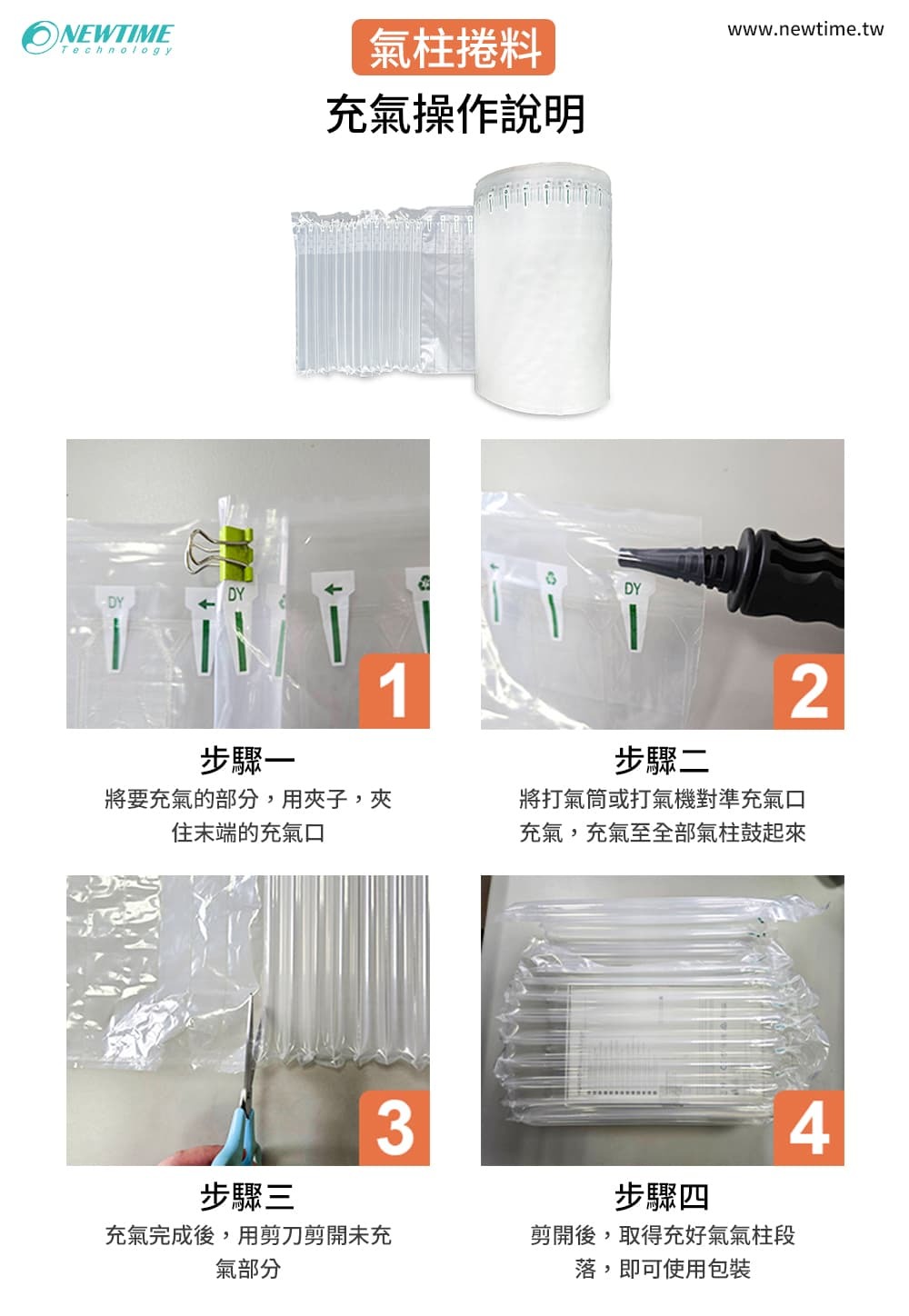 NEWTIME
Technology

氣柱捲料

www.newtime.tw

充氣操作說明

DY
DY
1

DY
2

步驟一
將要充氣的部分，用夾子，夾住末端的充氣口

步驟二
將打氣筒或打氣機對準充氣口充氣，充氣至全部氣柱鼓起來

3

4

步驟三
充氣完成後，用剪刀剪開未充氣部分

步驟四
剪開後，取得充好氣氣柱段落，即可使用包裝