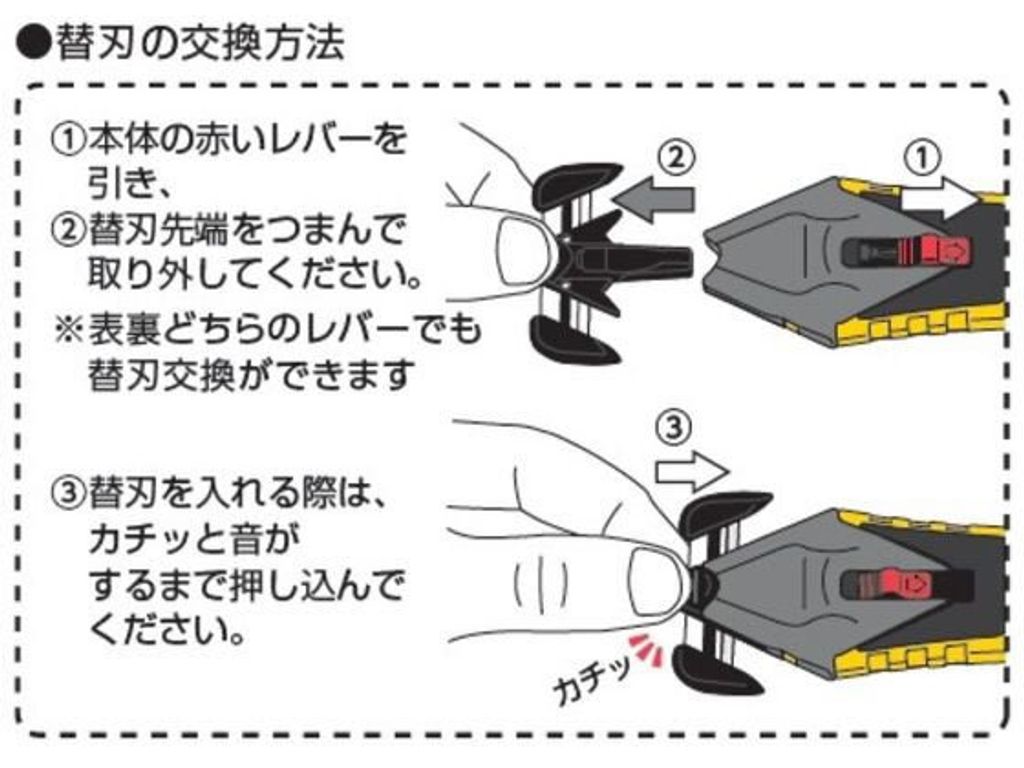 ●替刃の交換方法

①本体の赤いレバーを引き、
②替刃先端をつまんで取り外してください。
※表裏どちらのレバーでも替刃交換ができます

②

①

③替刃を入れる際は、カチッと音がするまで押し込んでください。

③

カチッ