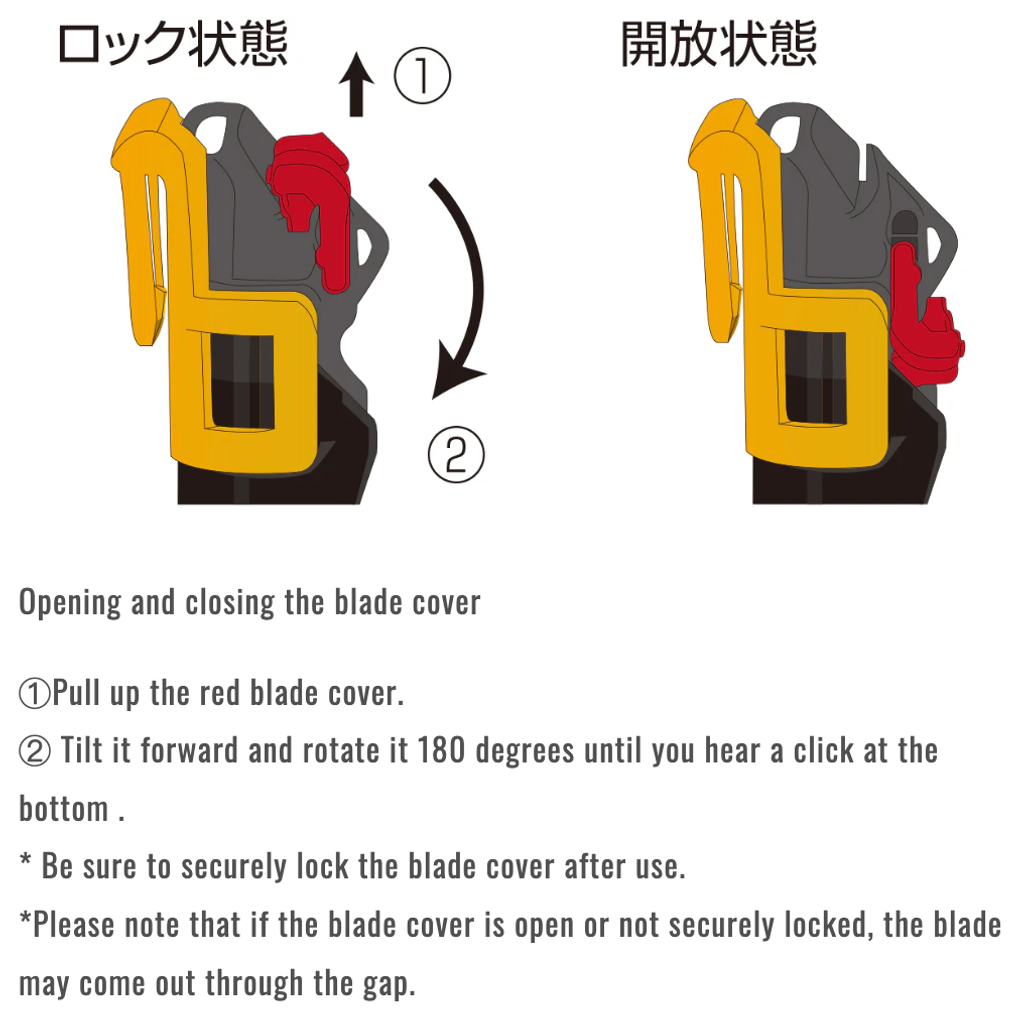 ロック状態

①

②

開放状態

Opening and closing the blade cover

①Pull up the red blade cover.
② Tilt it forward and rotate it 180 degrees until you hear a click at the bottom .
* Be sure to securely lock the blade cover after use.
*Please note that if the blade cover is open or not securely locked, the blade may come out through the gap.