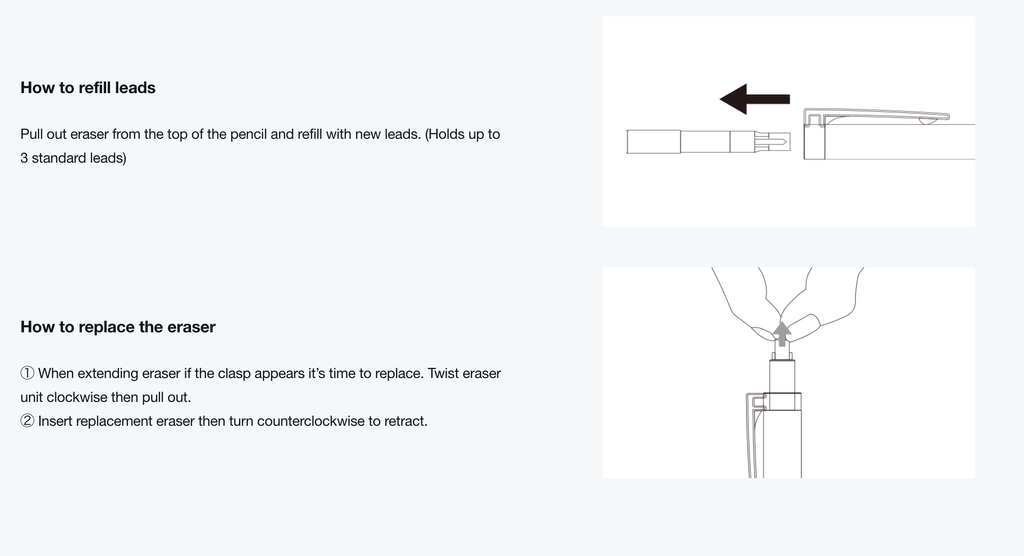 How to refill leads

Pull out eraser from the top of the pencil and refill with new leads. (Holds up to 3 standard leads)

How to replace the eraser

① When extending eraser if the clasp appears it's time to replace. Twist eraser unit clockwise then pull out.
② Insert replacement eraser then turn counterclockwise to retract.